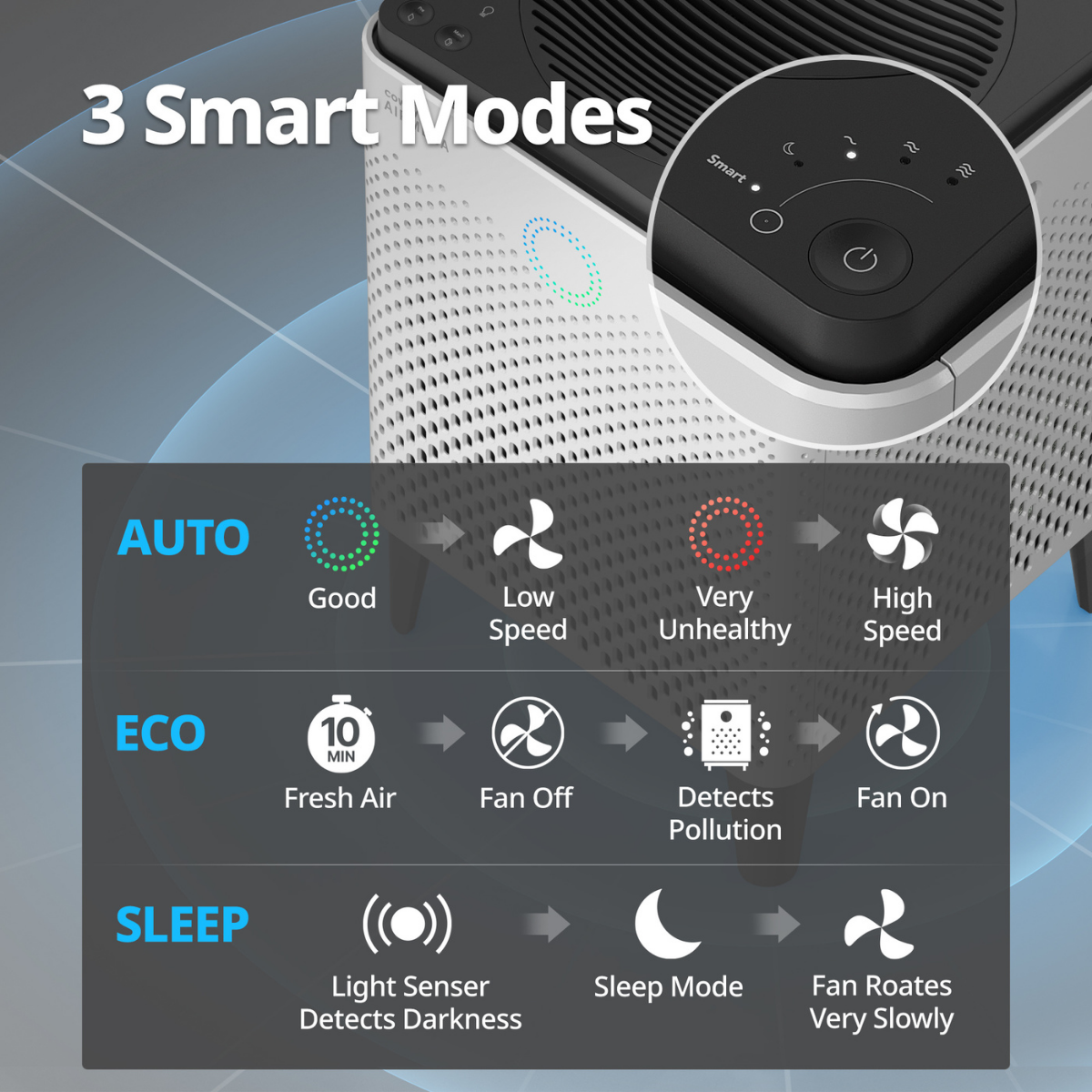 3 Smart Modes

Smart

AUTO
Good
Low Speed
Very Unhealthy
High Speed

ECO
10 MIN
Fresh Air
Fan Off
Detects Pollution
Fan On

SLEEP
Light Senser Detects Darkness
Sleep Mode
Fan Roates Very Slowly