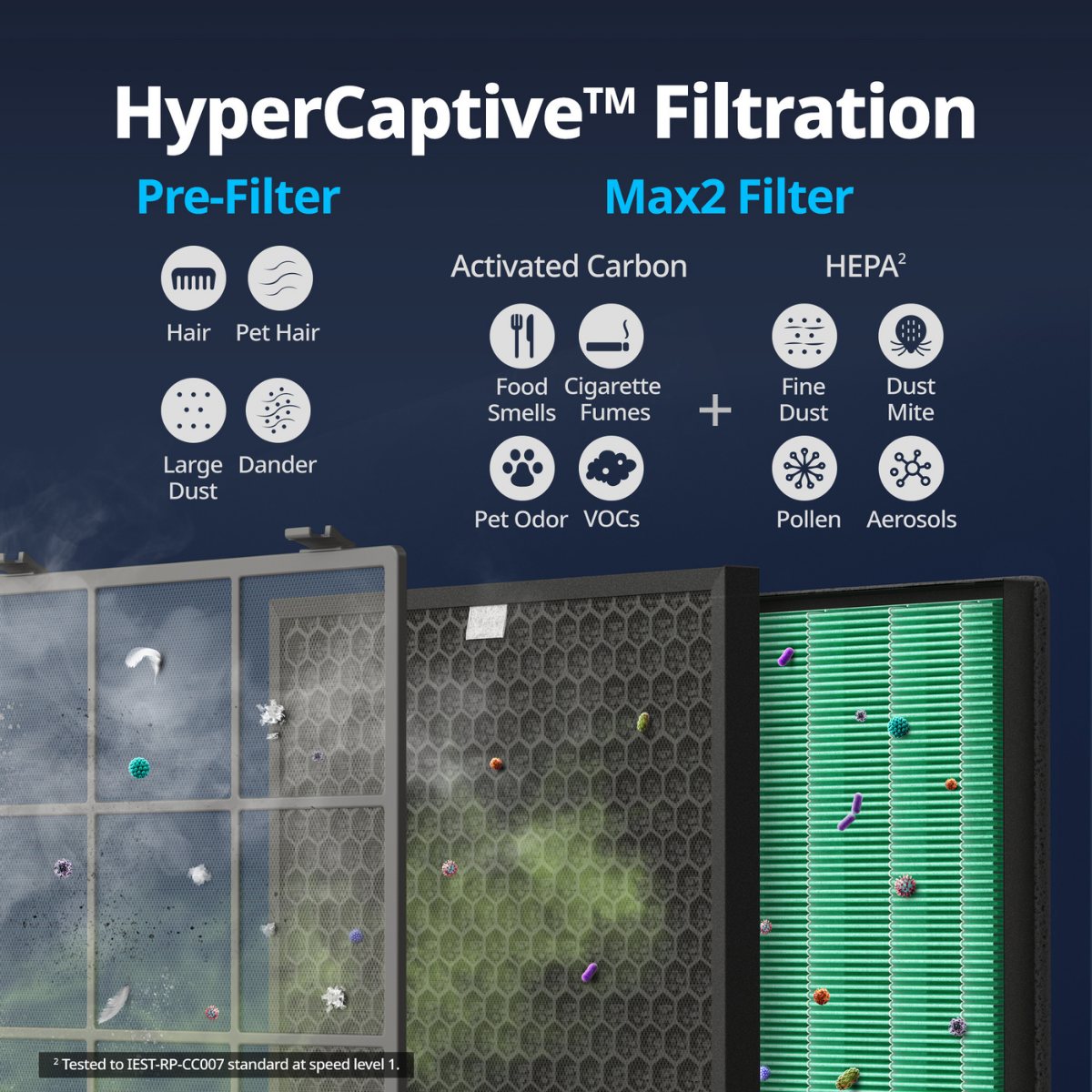 HyperCaptive™ Filtration

Pre-Filter

Hair Pet Hair

Large Dust Dander

Max2 Filter

Activated Carbon

Food Smells Cigarette Fumes

Pet Odor VOCs

+

HEPA$^2$

Fine Dust Dust Mite

Pollen Aerosols

$^2$ Tested to IEST-RP-CC007 standard at speed level 1.