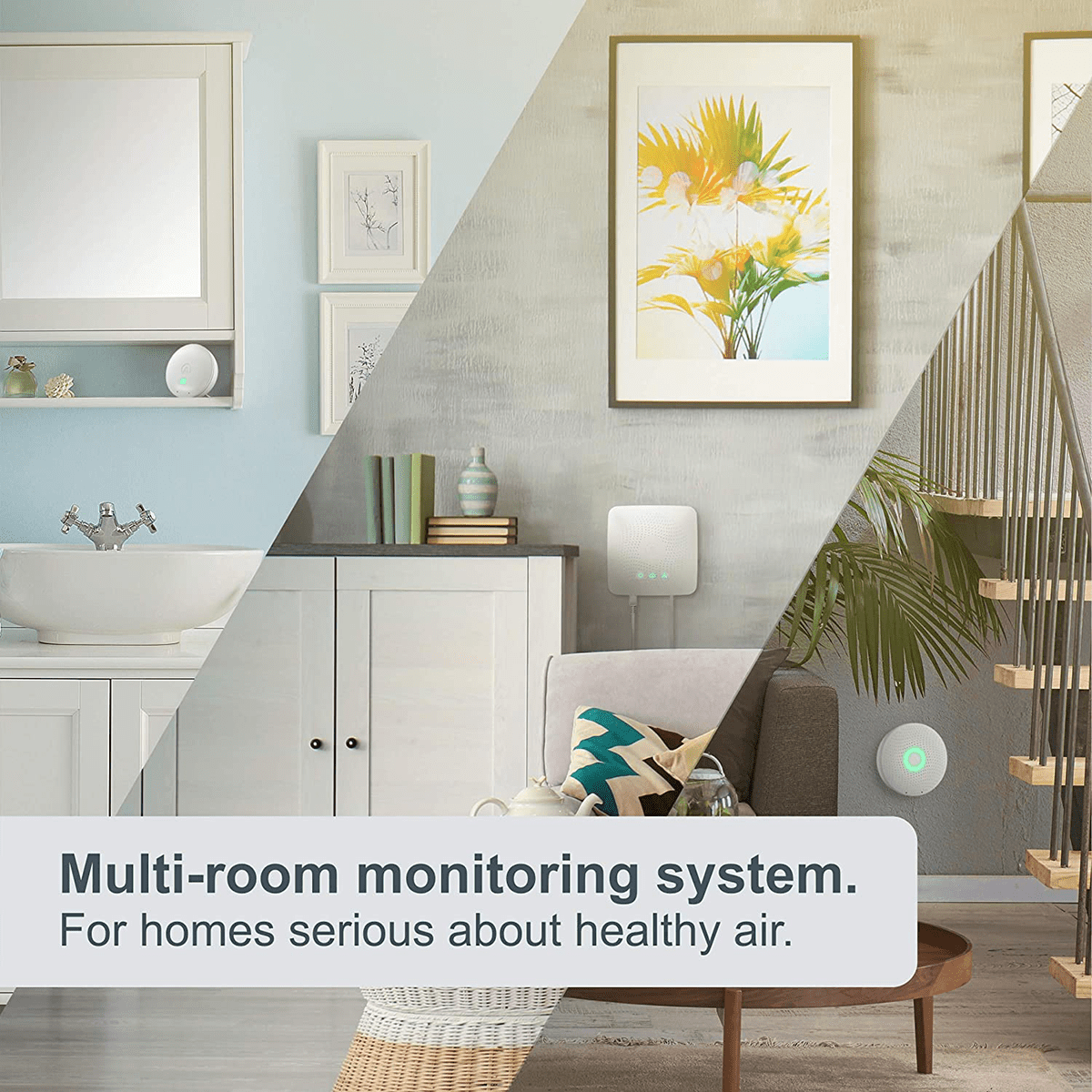 Multi-room monitoring system.
For homes serious about healthy air.