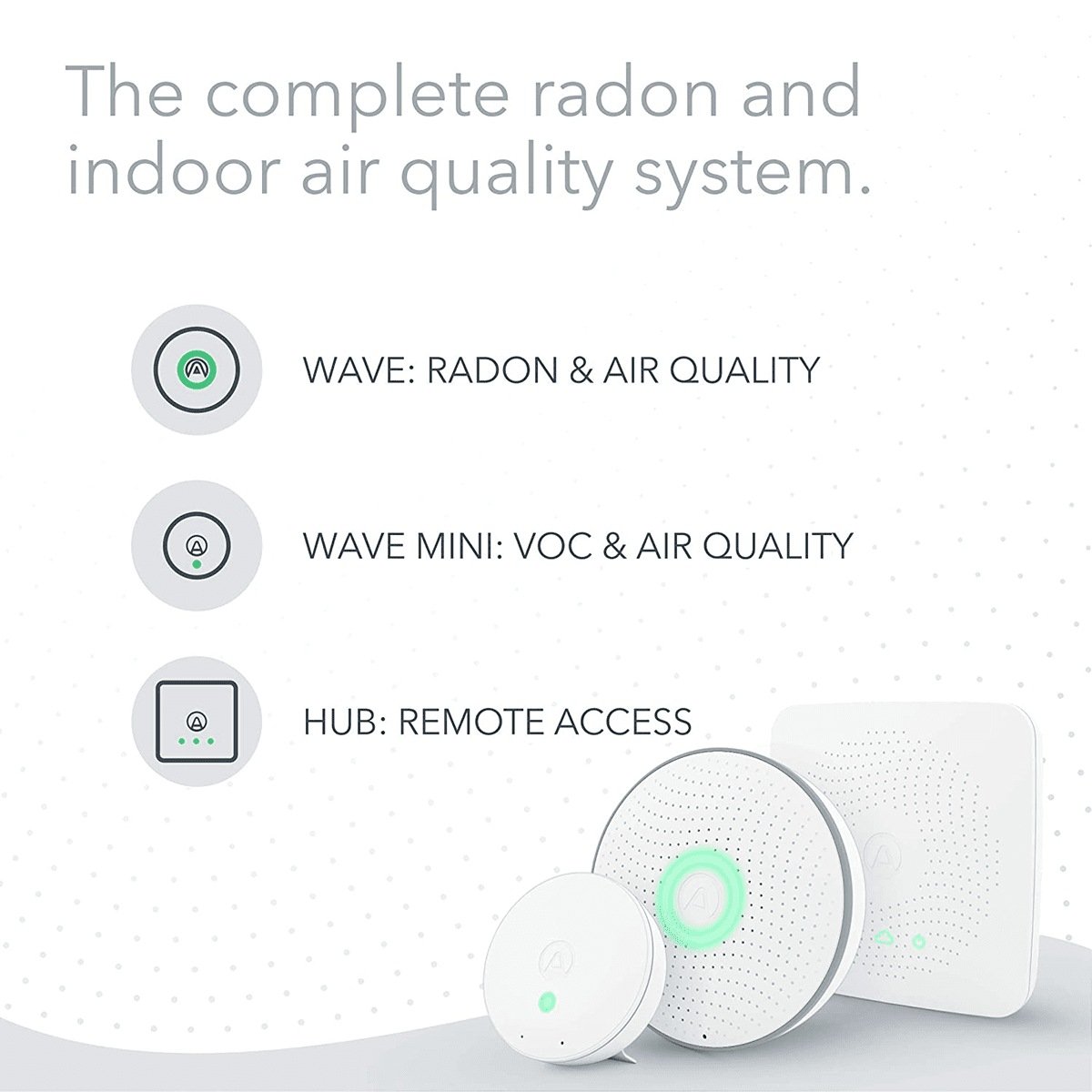 The complete radon and indoor air quality system.

WAVE: RADON & AIR QUALITY

WAVE MINI: VOC & AIR QUALITY

HUB: REMOTE ACCESS