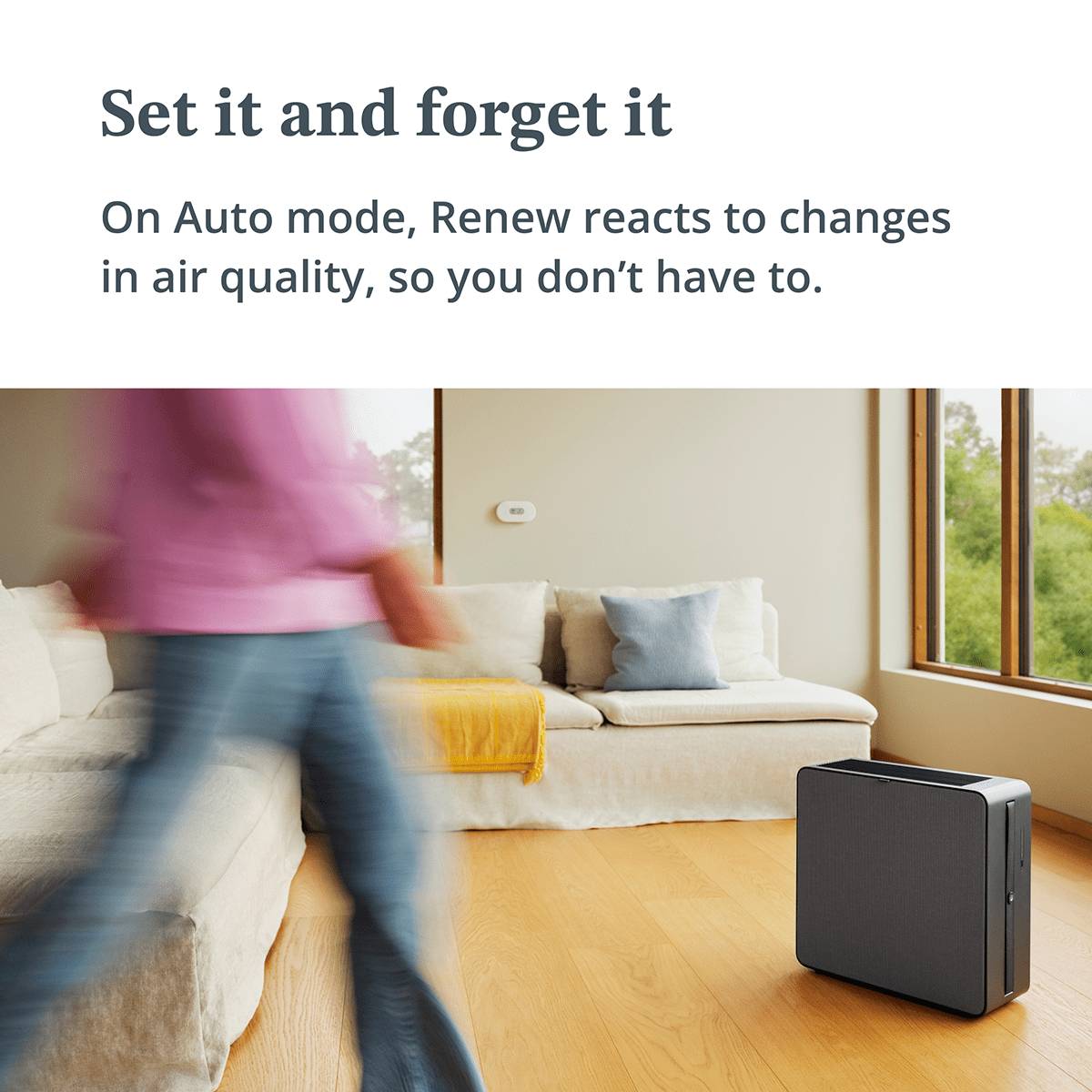 Set it and forget it

On Auto mode, Renew reacts to changes in air quality, so you don’t have to.