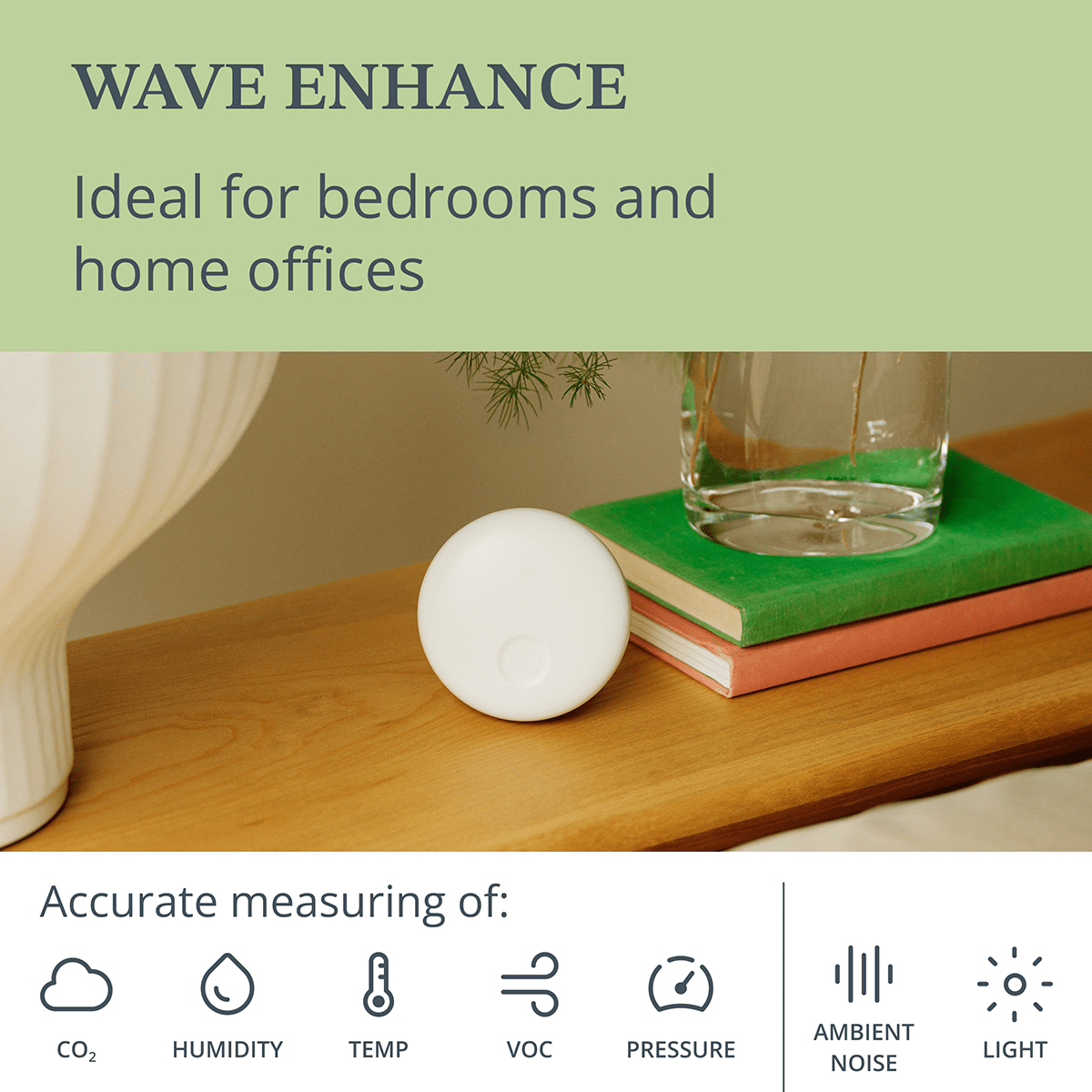 WAVE ENHANCE

Ideal for bedrooms and home offices

Accurate measuring of:

$CO_2$ HUMIDITY TEMP VOC PRESSURE

AMBIENT NOISE LIGHT