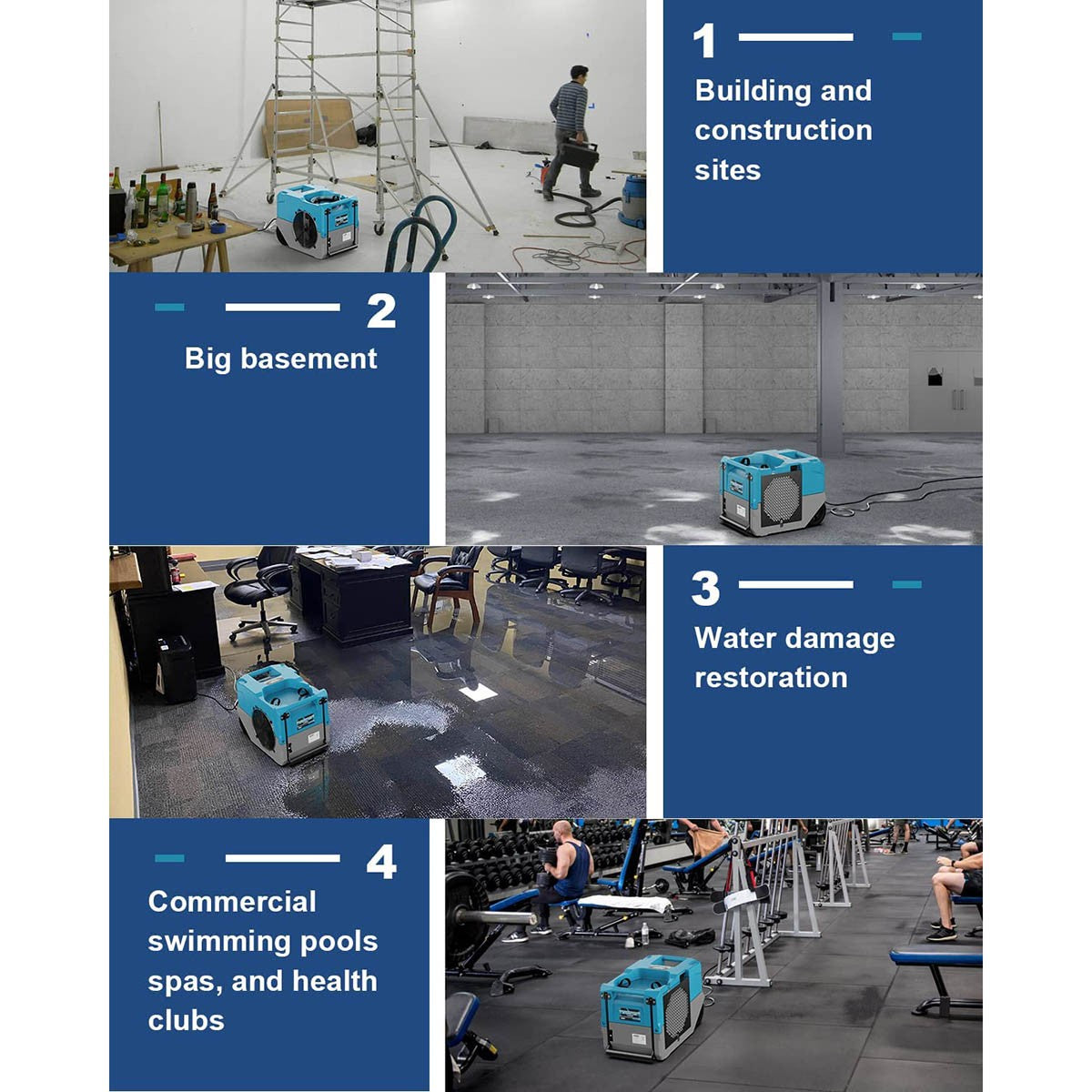 1

Building and construction sites

2

Big basement

3

Water damage restoration

4

Commercial swimming pools spas, and health clubs