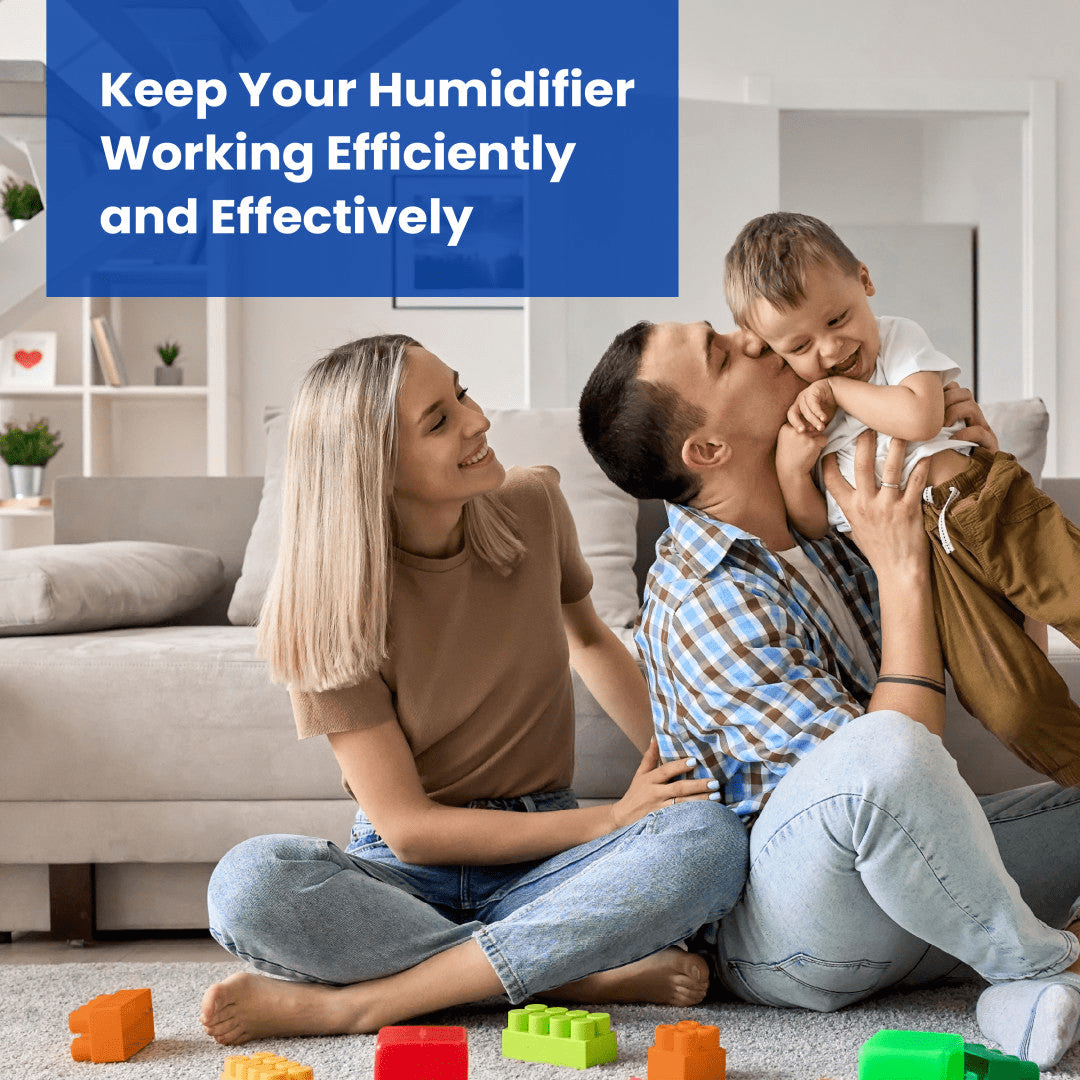 Keep Your Humidifier Working Efficiently and Effectively