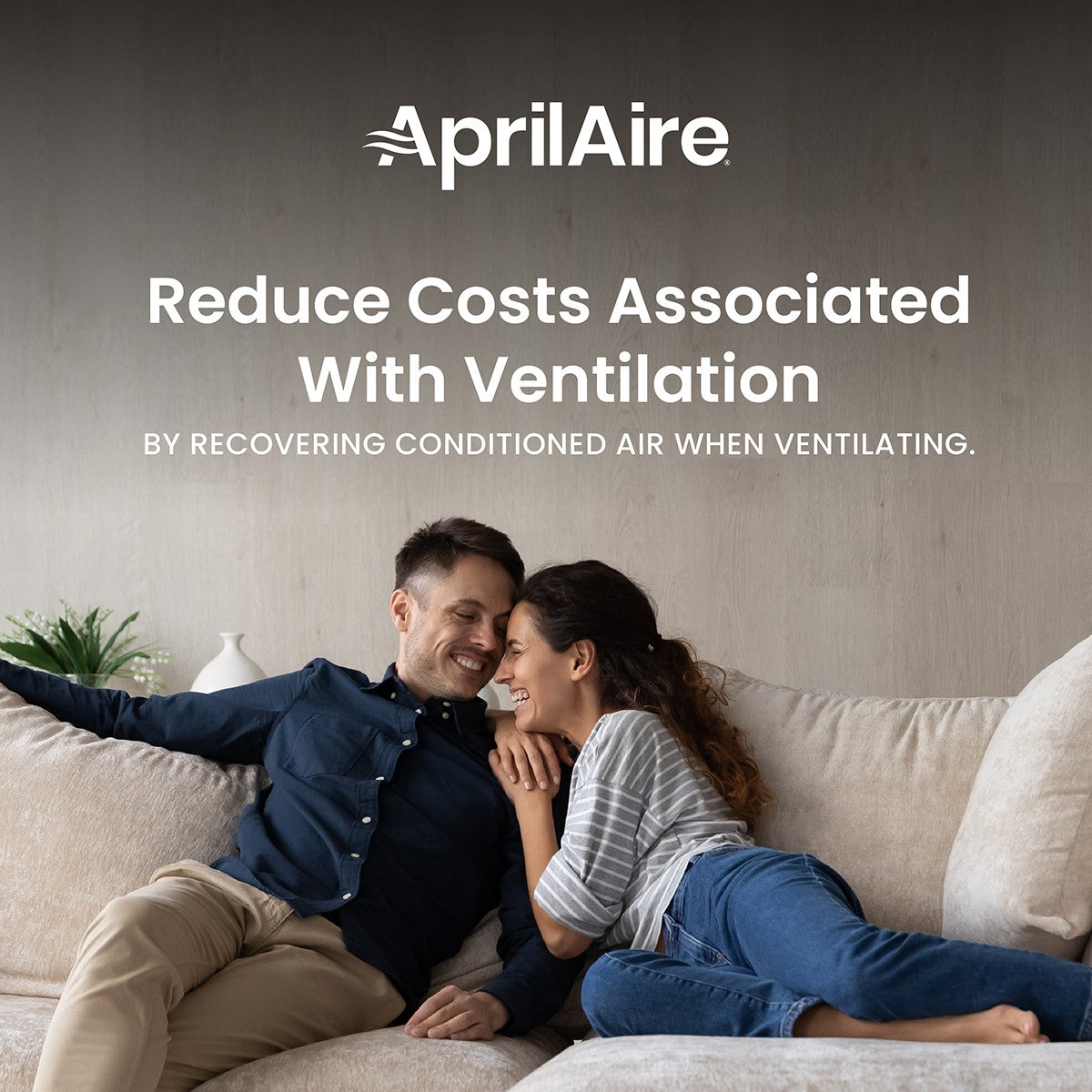 AprilAire®

Reduce Costs Associated With Ventilation

BY RECOVERING CONDITIONED AIR WHEN VENTILATING.