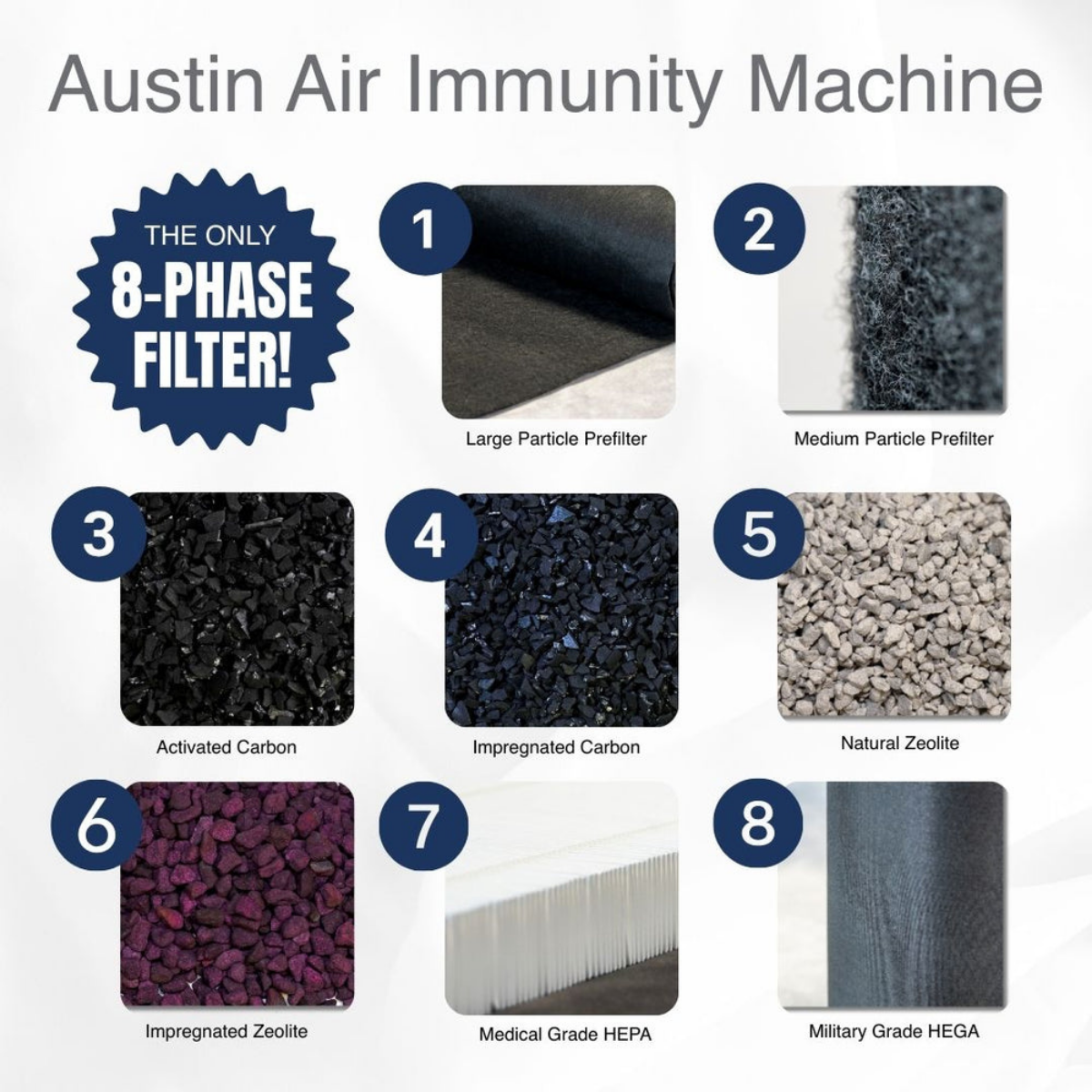 Austin Air Immunity Machine

THE ONLY
8-PHASE
FILTER!

1
Large Particle Prefilter

2
Medium Particle Prefilter

3
Activated Carbon

4
Impregnated Carbon

5
Natural Zeolite

6
Impregnated Zeolite

7
Medical Grade HEPA

8
Military Grade HEGA