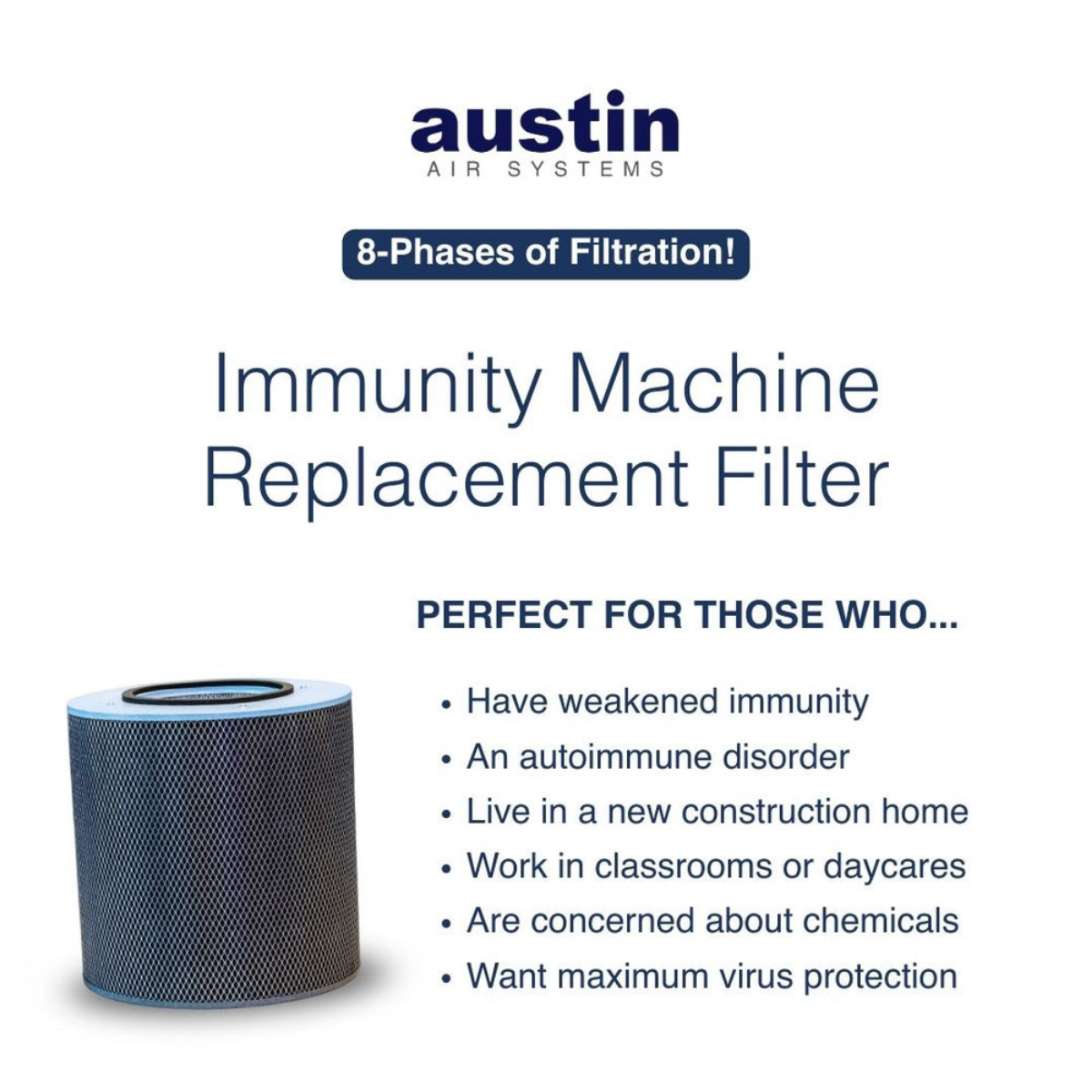 austin
AIR SYSTEMS

8-Phases of Filtration!

Immunity Machine Replacement Filter

PERFECT FOR THOSE WHO...

• Have weakened immunity
• An autoimmune disorder
• Live in a new construction home
• Work in classrooms or daycares
• Are concerned about chemicals
• Want maximum virus protection