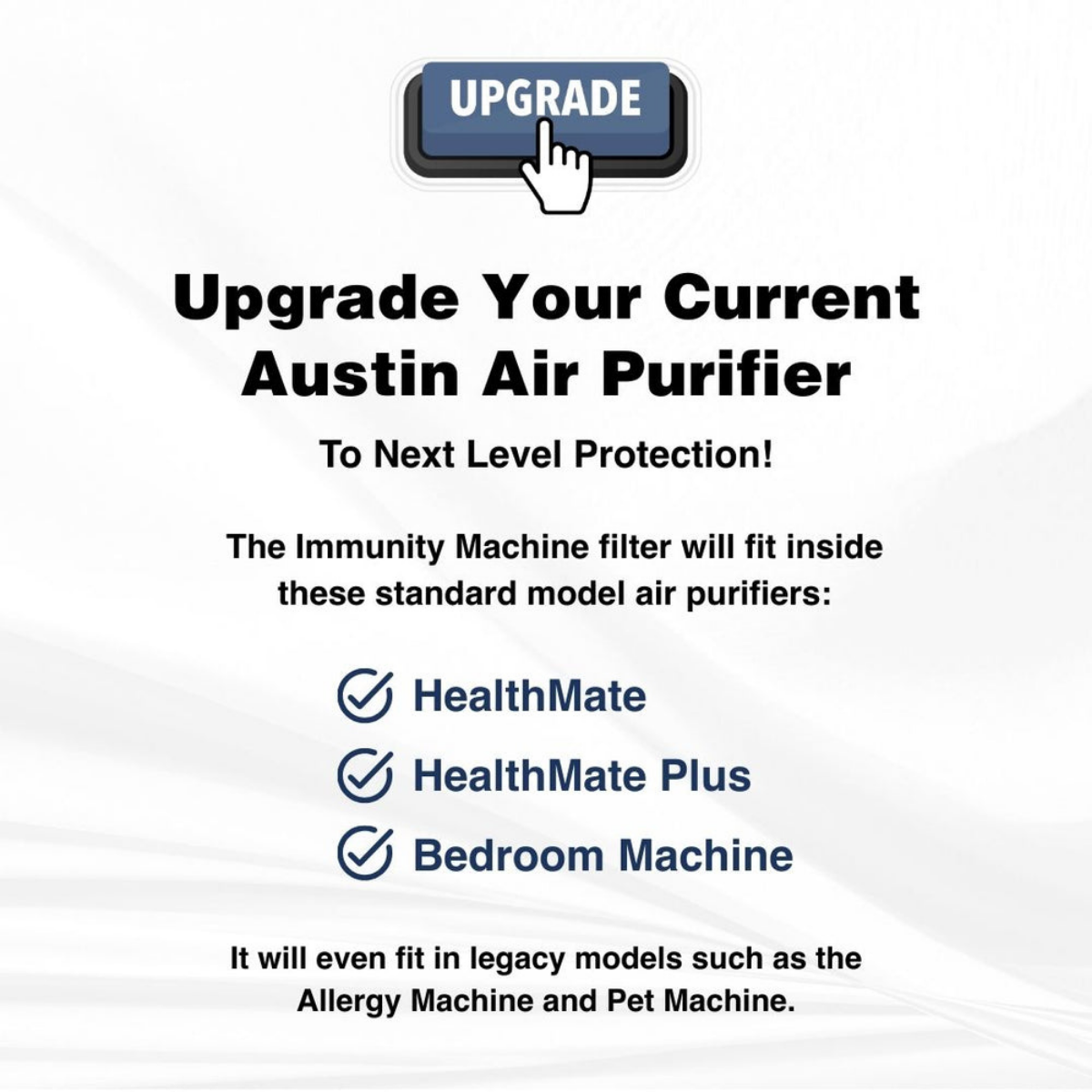 UPGRADE

Upgrade Your Current Austin Air Purifier

To Next Level Protection!

The Immunity Machine filter will fit inside these standard model air purifiers:

HealthMate

HealthMate Plus

Bedroom Machine

It will even fit in legacy models such as the Allergy Machine and Pet Machine.