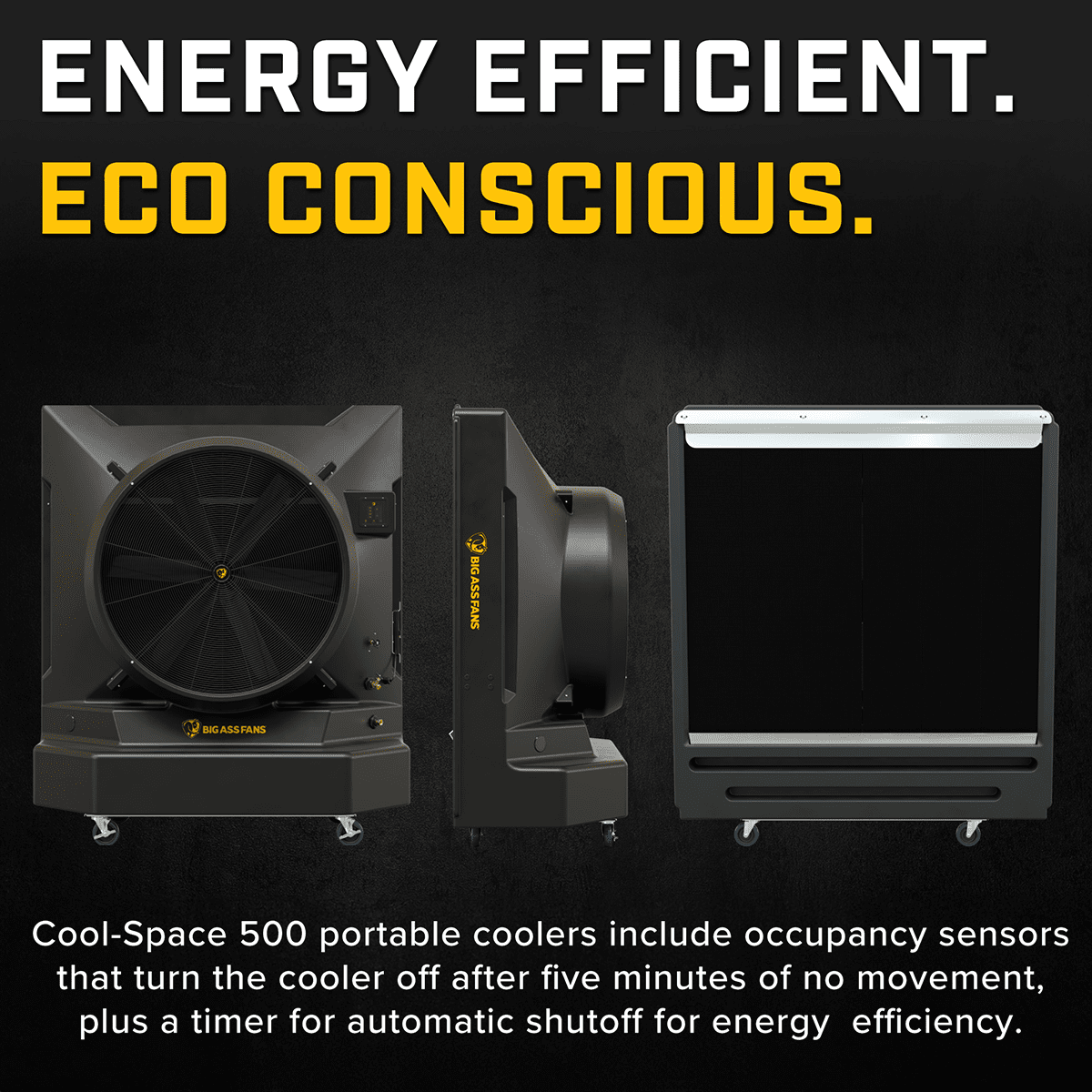 ENERGY EFFICIENT.
ECO CONSCIOUS.

BIG ASS FANS

BIG ASS FANS

Cool-Space 500 portable coolers include occupancy sensors that turn the cooler off after five minutes of no movement, plus a timer for automatic shutoff for energy efficiency.