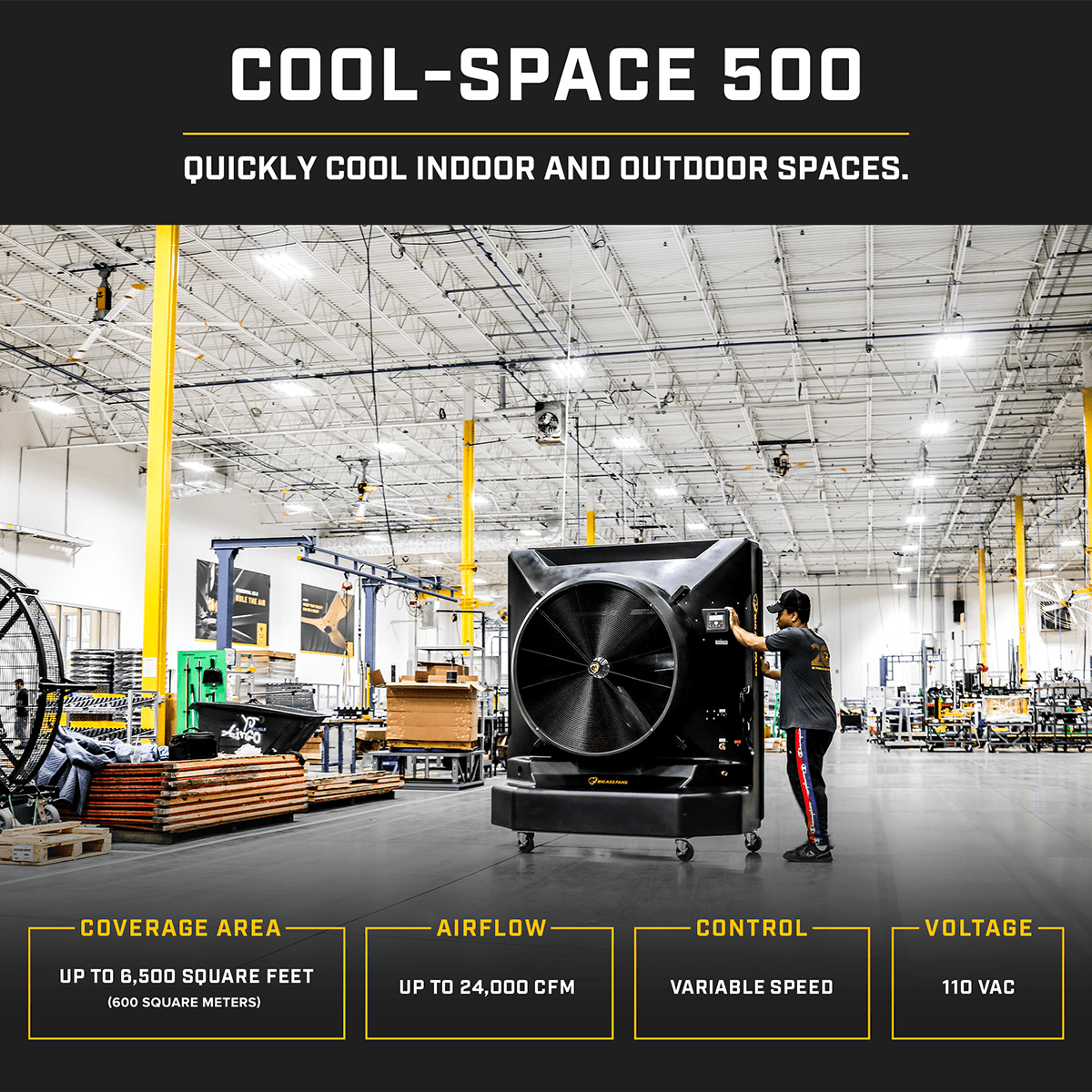 COOL-SPACE 500

QUICKLY COOL INDOOR AND OUTDOOR SPACES.

RULE THE AIR

BIG ASS FANS

COVERAGE AREA
UP TO 6,500 SQUARE FEET
(600 SQUARE METERS)

AIRFLOW
UP TO 24,000 CFM

CONTROL
VARIABLE SPEED

VOLTAGE
110 VAC