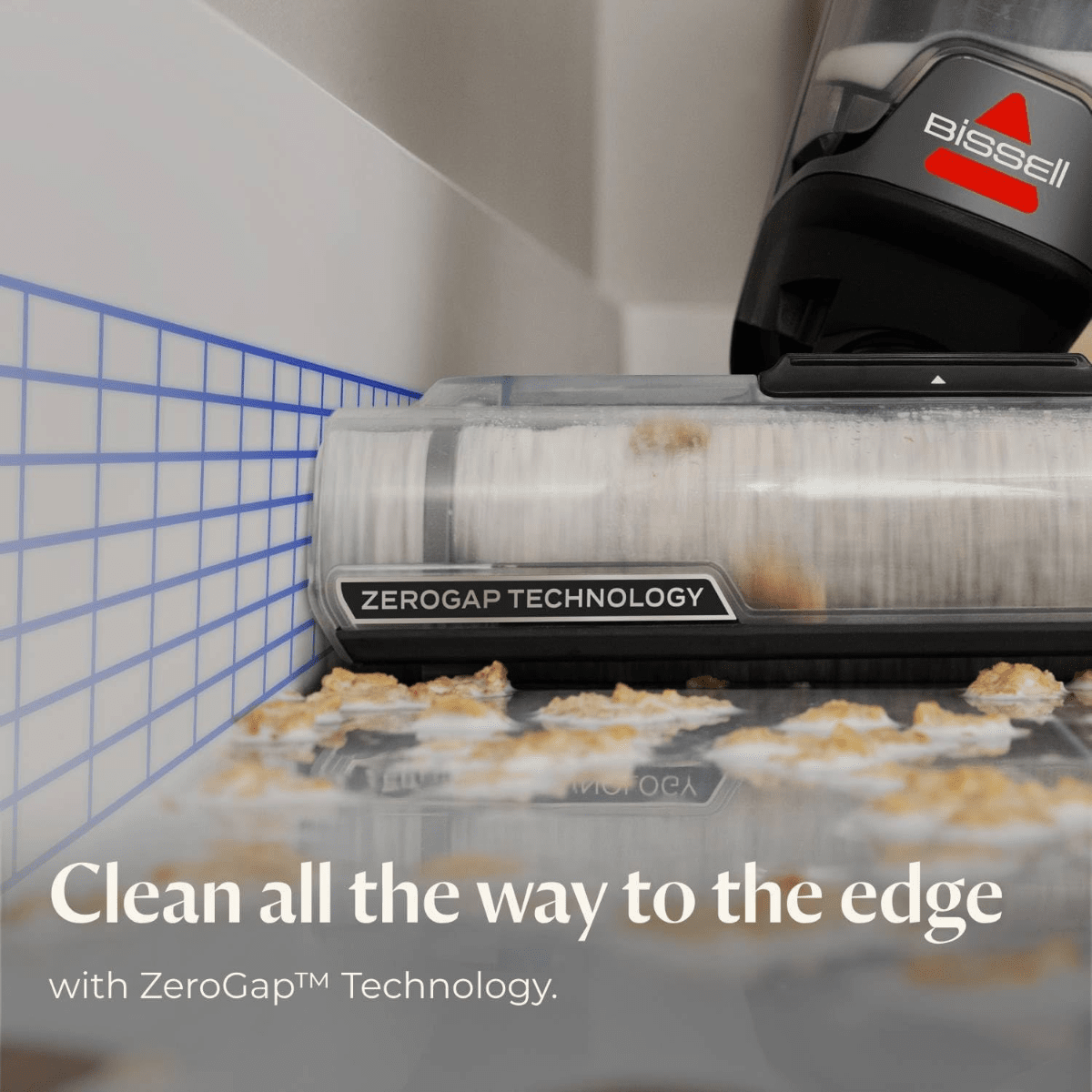 BISSELL

ZEROGAP TECHNOLOGY

Clean all the way to the edge

with ZeroGap™ Technology.