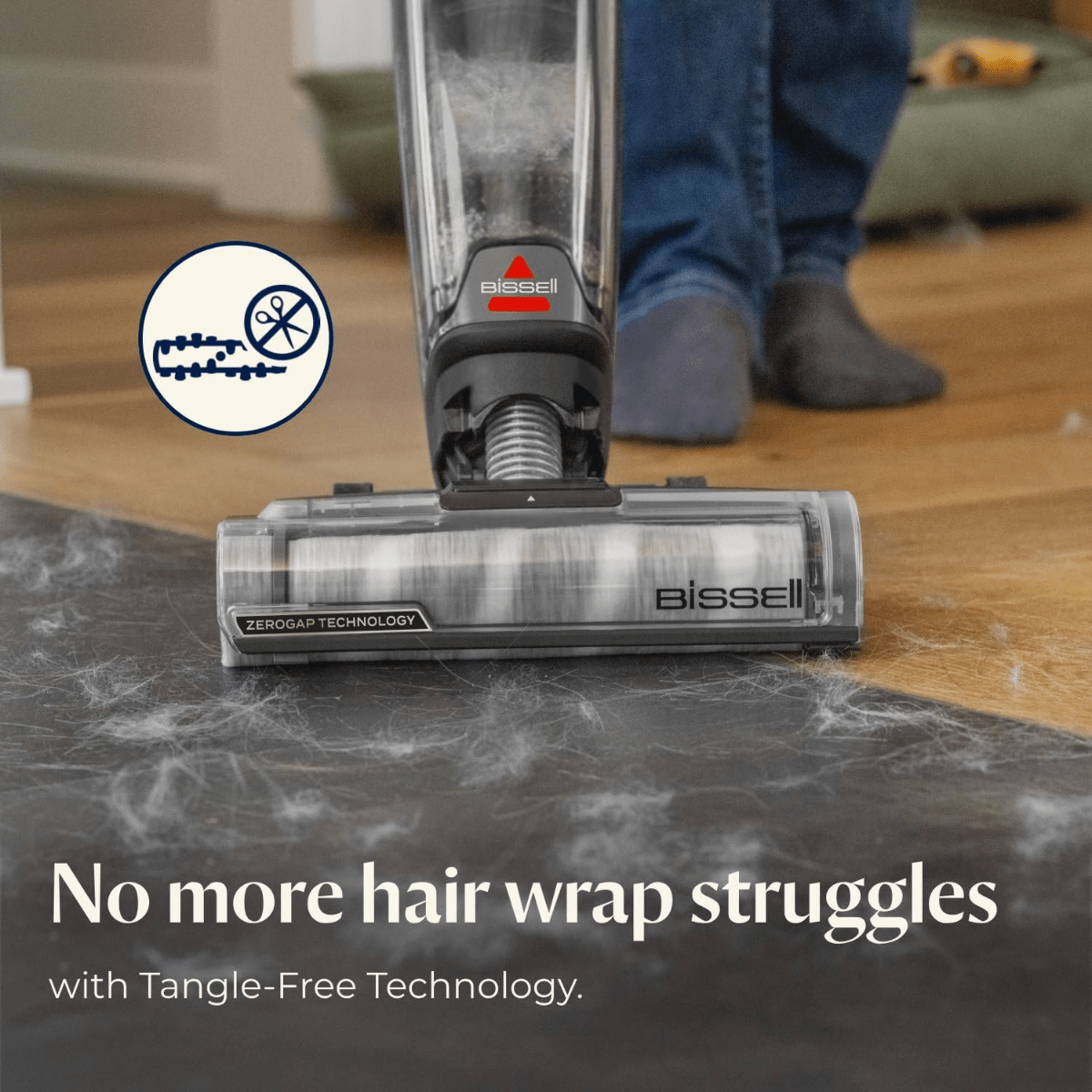 BISSELL

BISSELL

ZEROGAP TECHNOLOGY

No more hair wrap struggles

with Tangle-Free Technology.