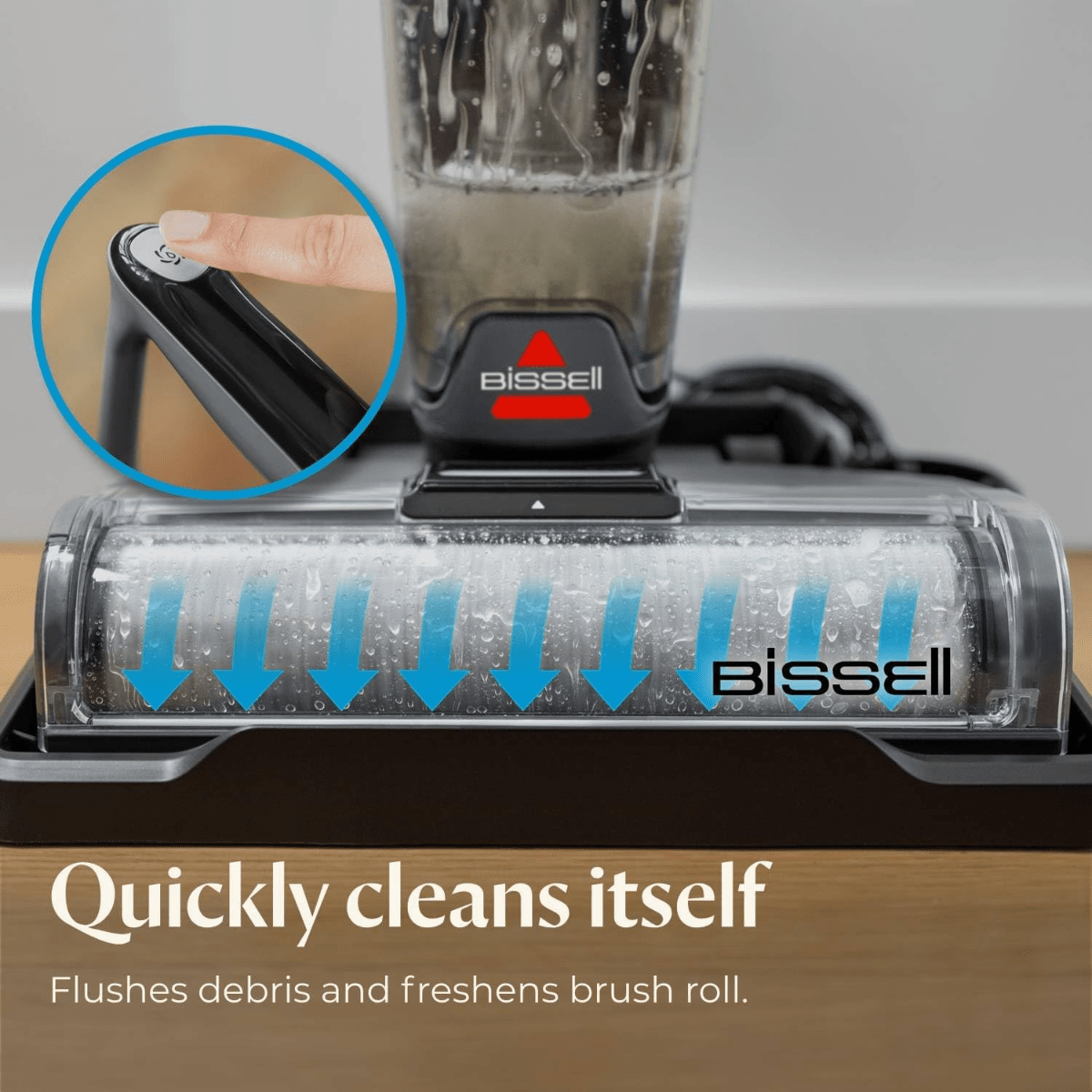 BISSELL

BISSELL

Quickly cleans itself

Flushes debris and freshens brush roll.