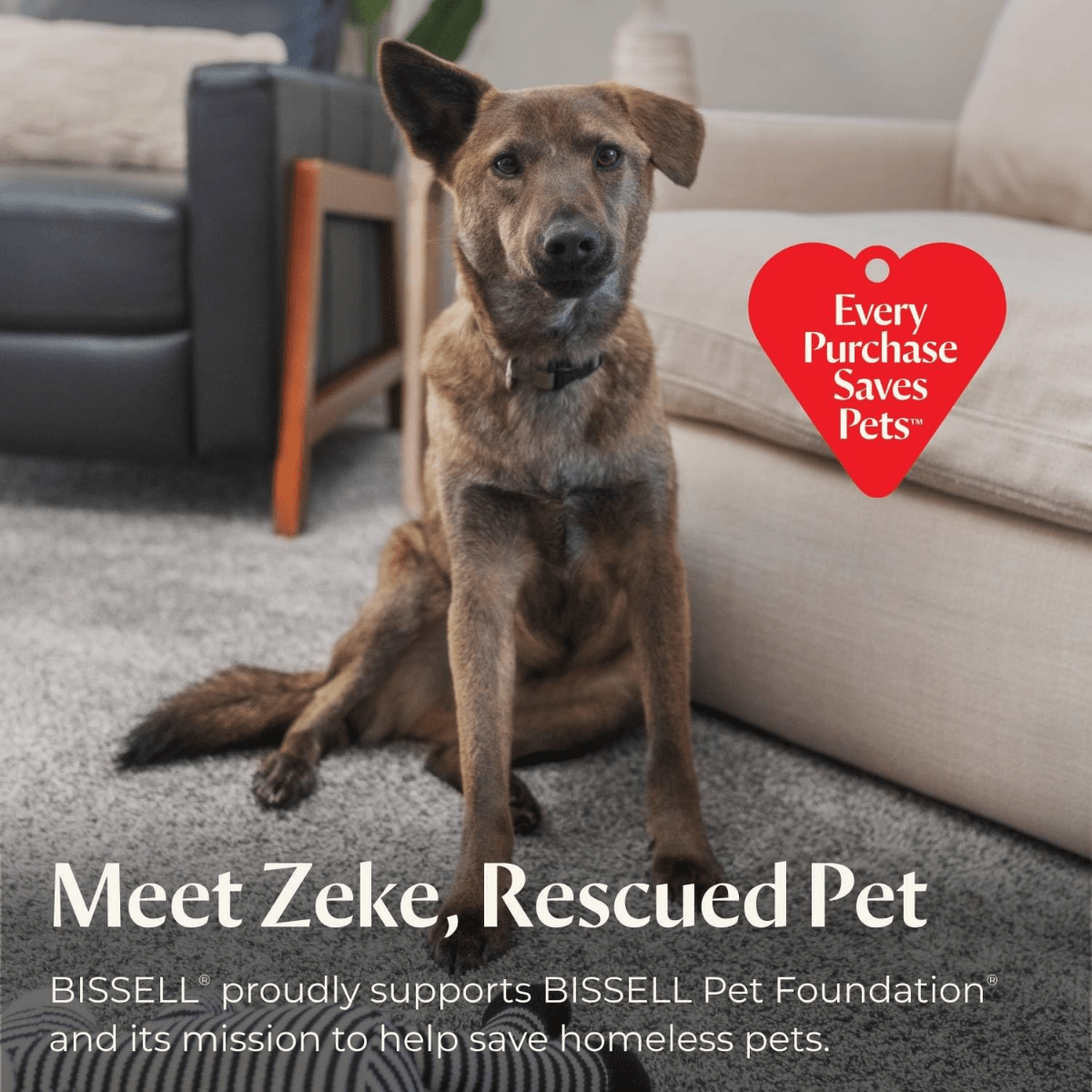 Every Purchase Saves Pets™

Meet Zeke, Rescued Pet

BISSELL® proudly supports BISSELL Pet Foundation® and its mission to help save homeless pets.