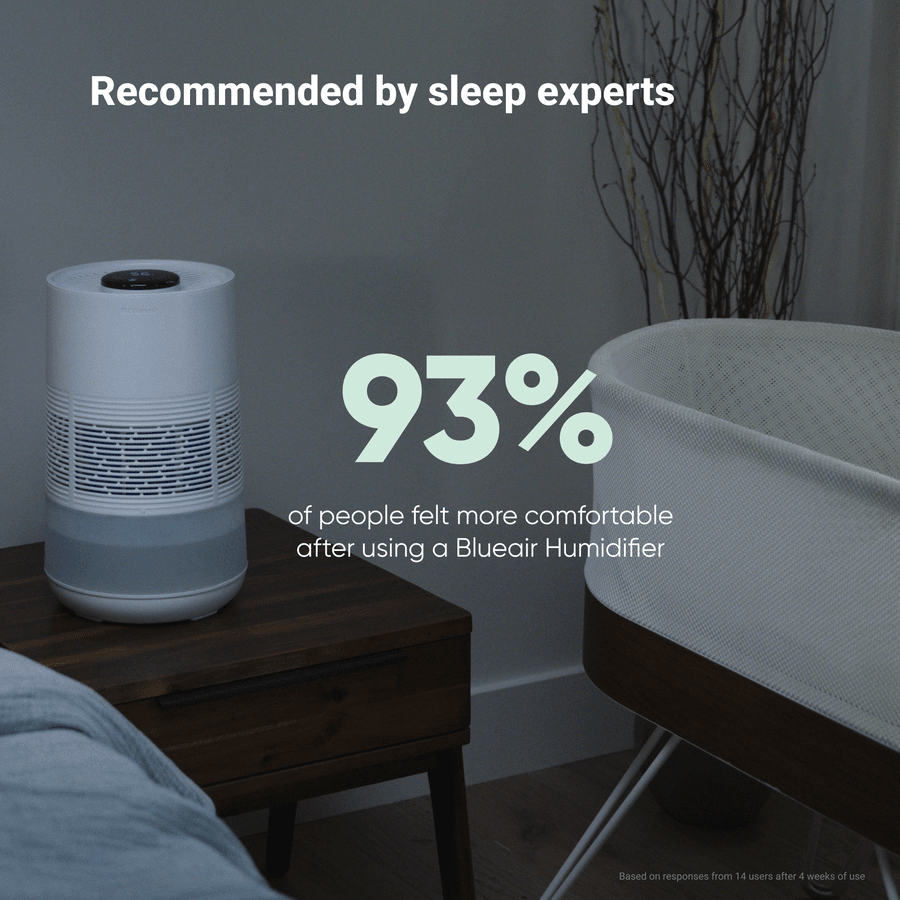 Recommended by sleep experts

93%

of people felt more comfortable after using a Blueair Humidifier

Based on responses from 14 users after 4 weeks of use