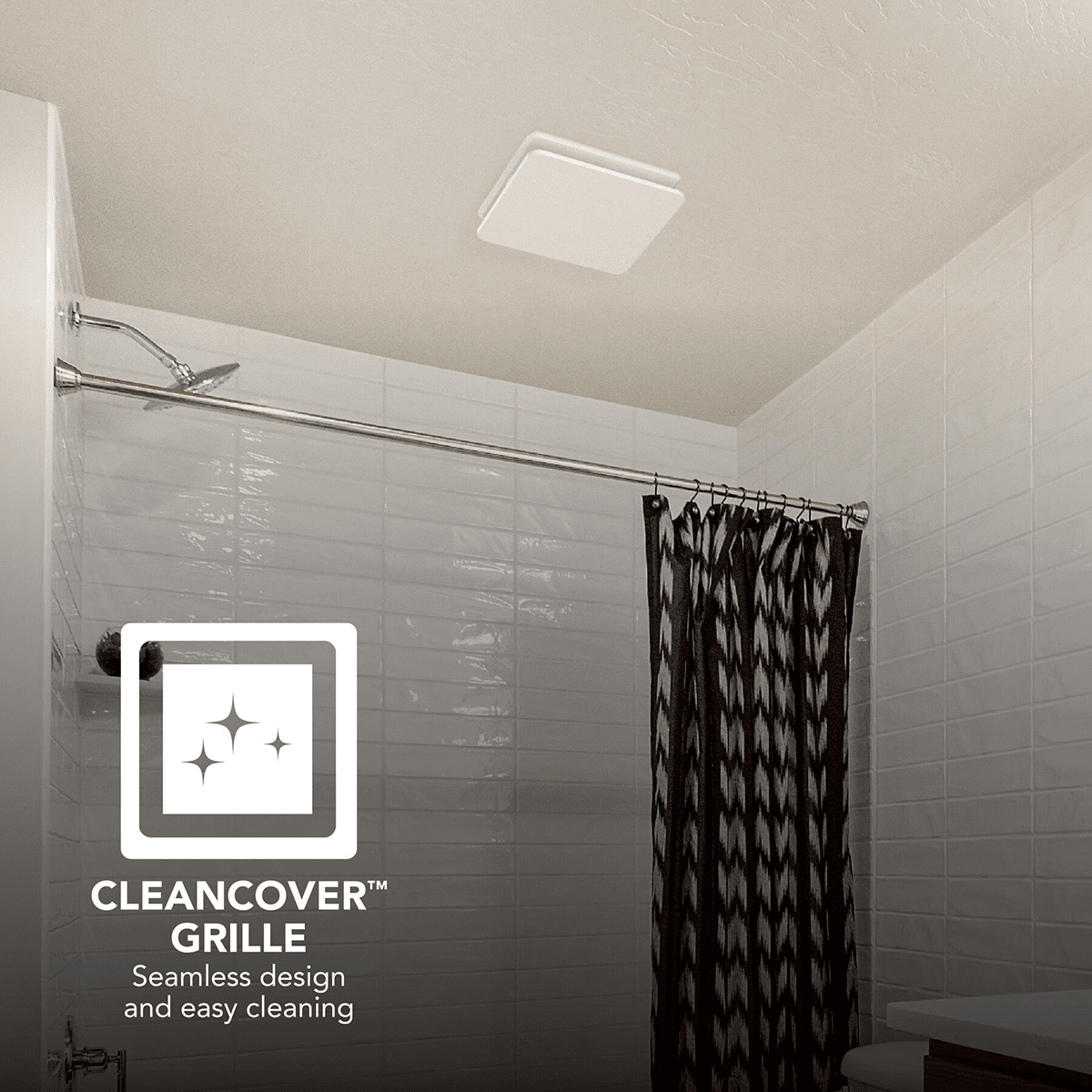 CLEANCOVER™ GRILLE
Seamless design and easy cleaning