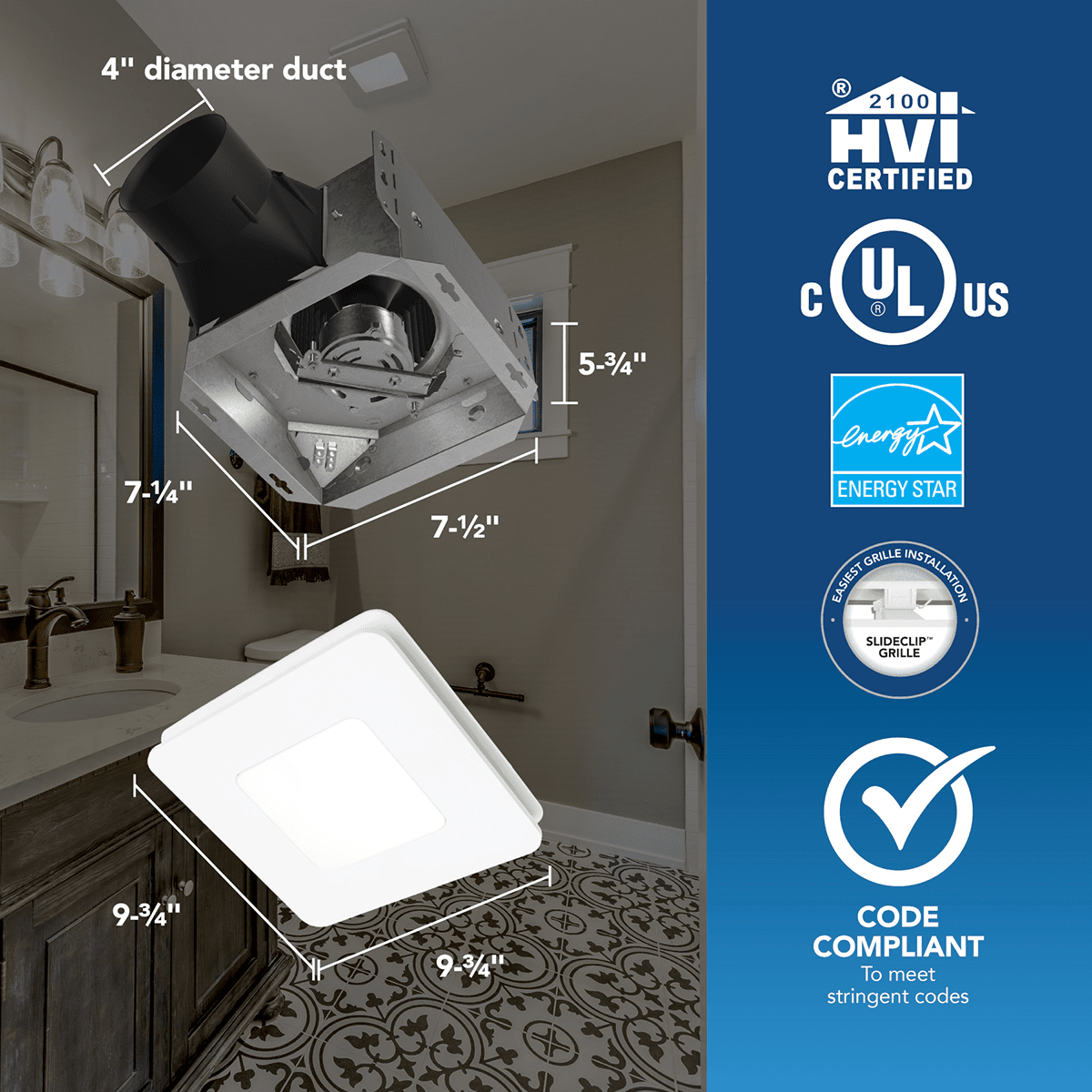 4" diameter duct

5-¾"

7-¼"

7-½"

9-¾"

9-¾"

® 2100 HVI CERTIFIED

C UL ® US

energy ENERGY STAR

EASIEST GRILLE INSTALLATION SLIDECLIP™ GRILLE

CODE COMPLIANT
To meet stringent codes