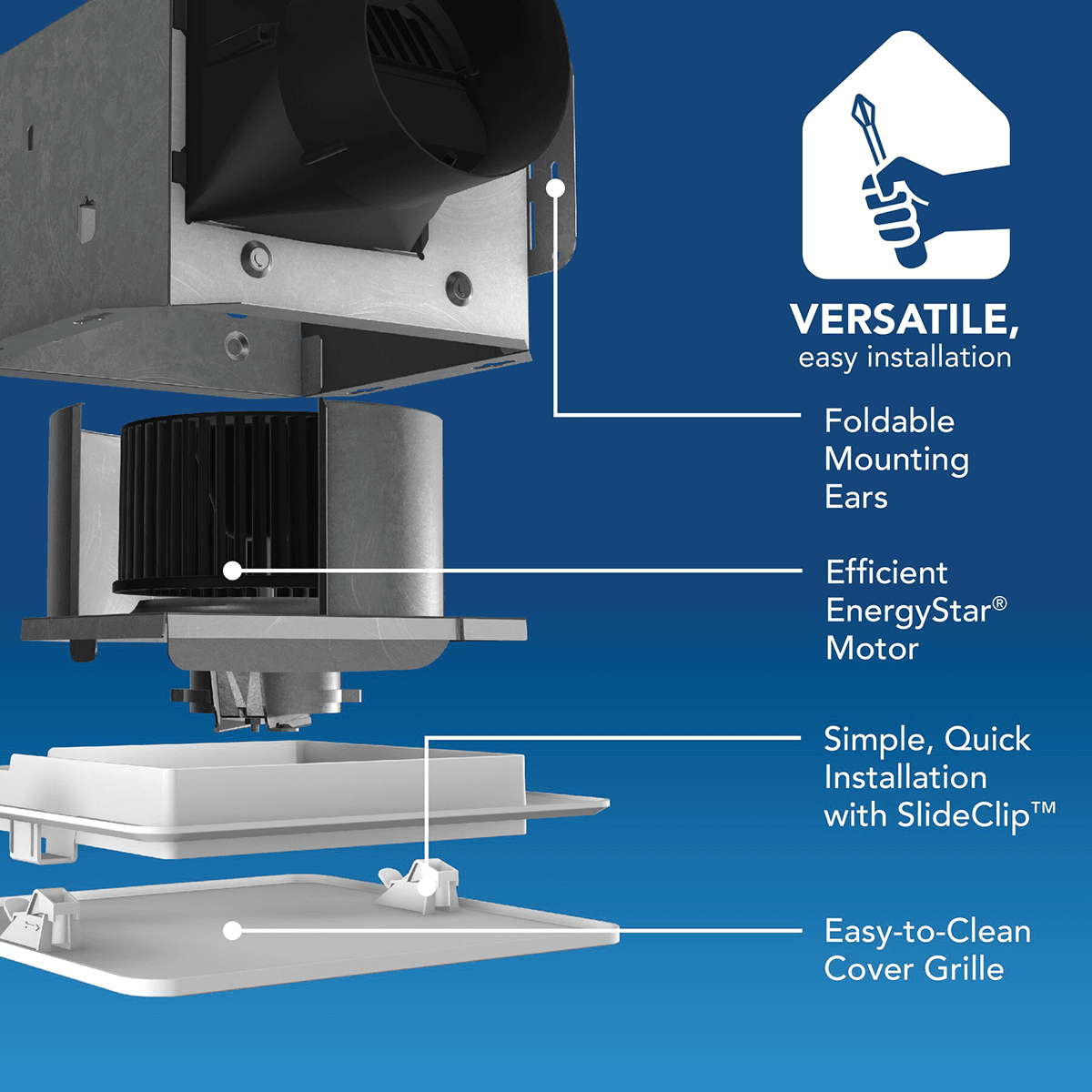 VERSATILE,
easy installation

Foldable Mounting Ears

Efficient EnergyStar® Motor

Simple, Quick Installation with SlideClip™

Easy-to-Clean Cover Grille