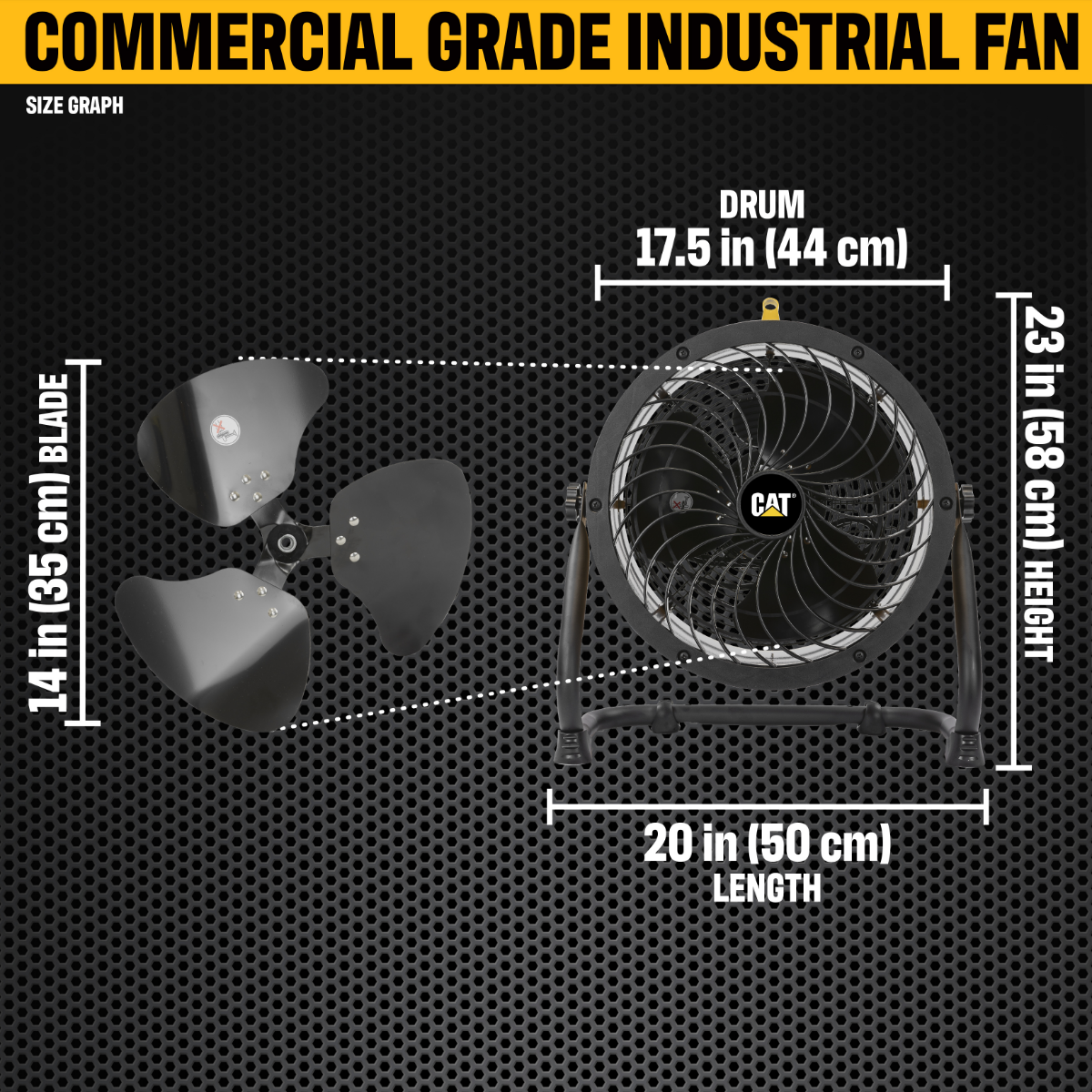 COMMERCIAL GRADE INDUSTRIAL FAN

SIZE GRAPH

DRUM
17.5 in (44 cm)

14 in (35 cm) BLADE

CAT

23 in (58 cm) HEIGHT

20 in (50 cm)
LENGTH