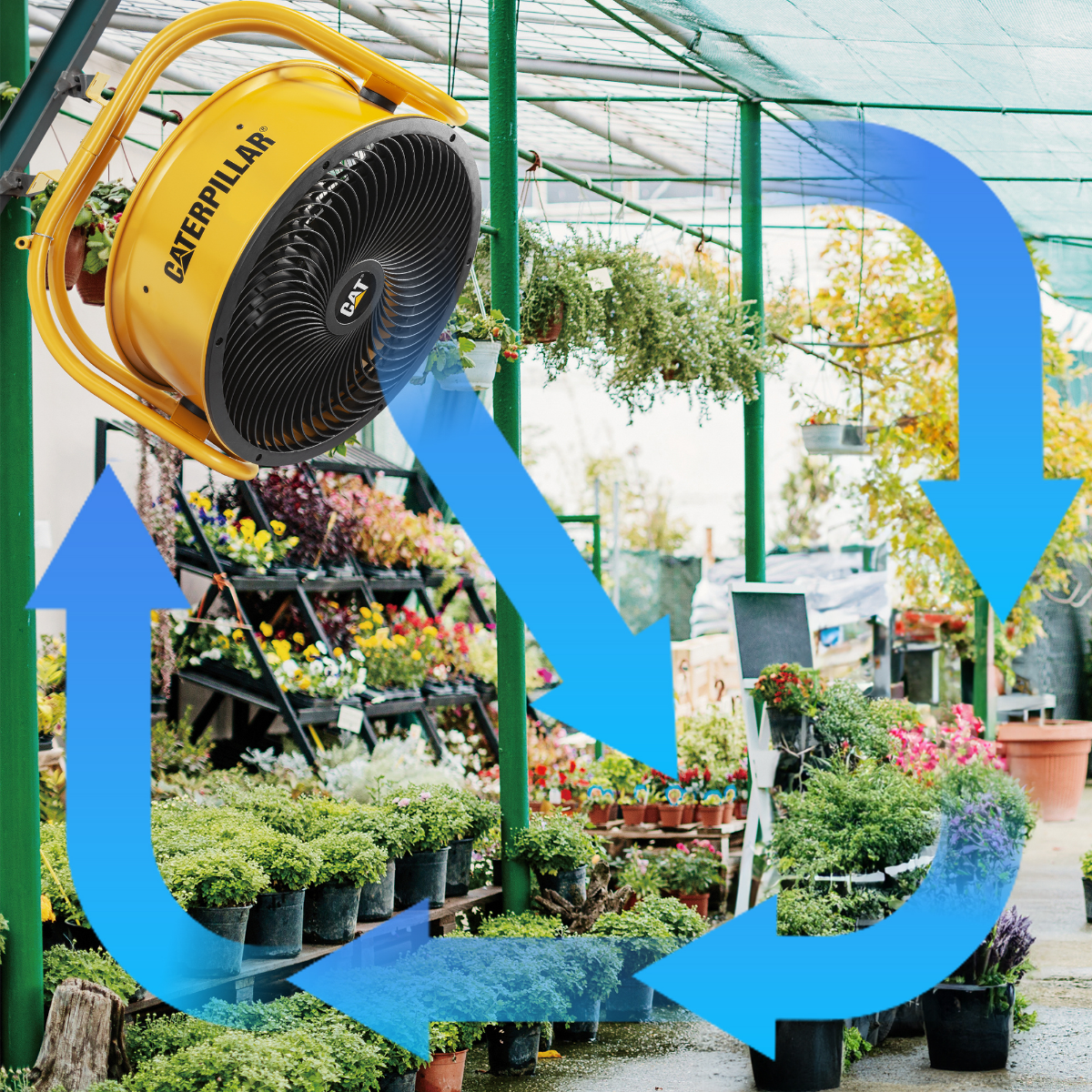 CATERPILLAR®

CAT