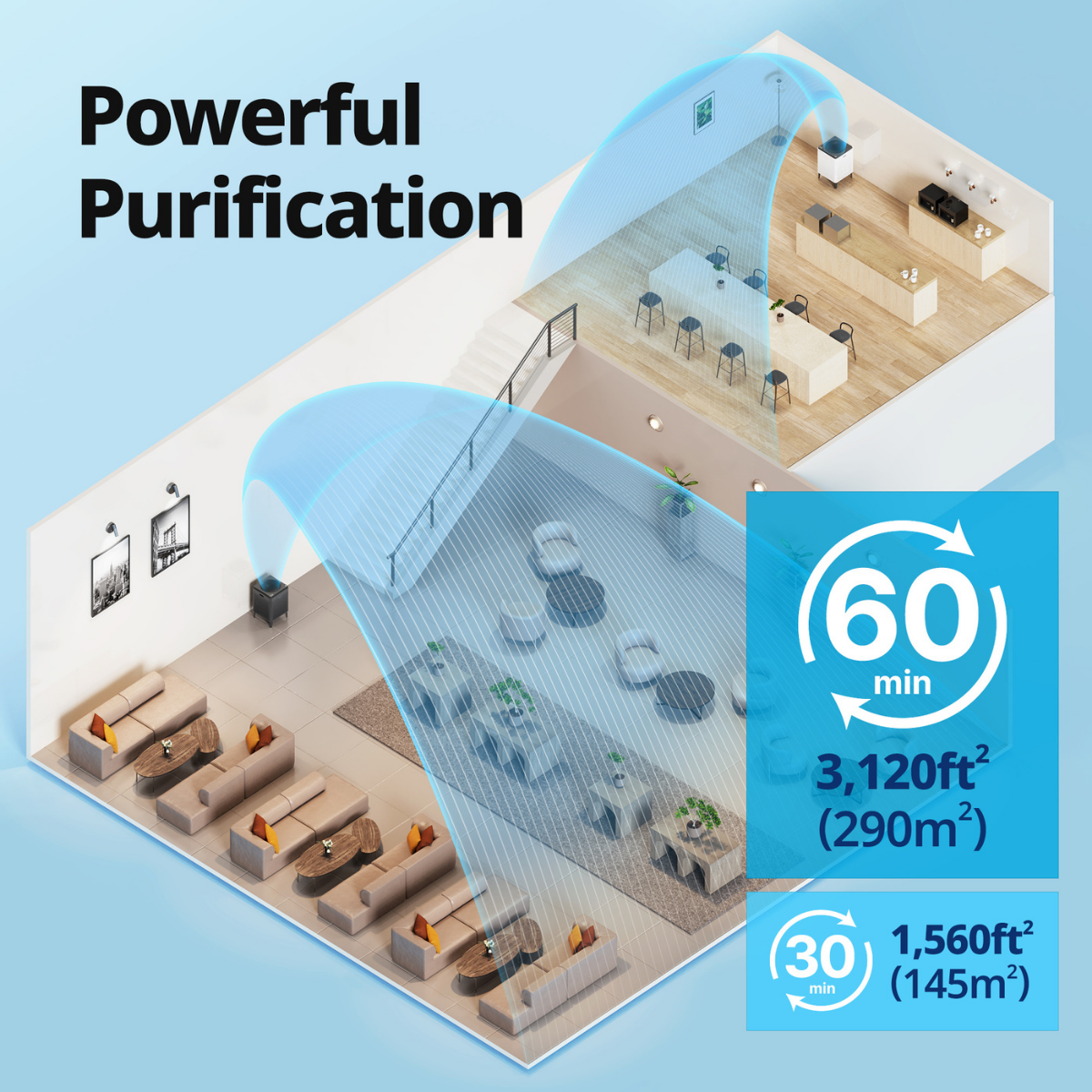 Powerful Purification

60
min

3,120ft$^2$
(290m$^2$)

30
min

1,560ft$^2$
(145m$^2$)