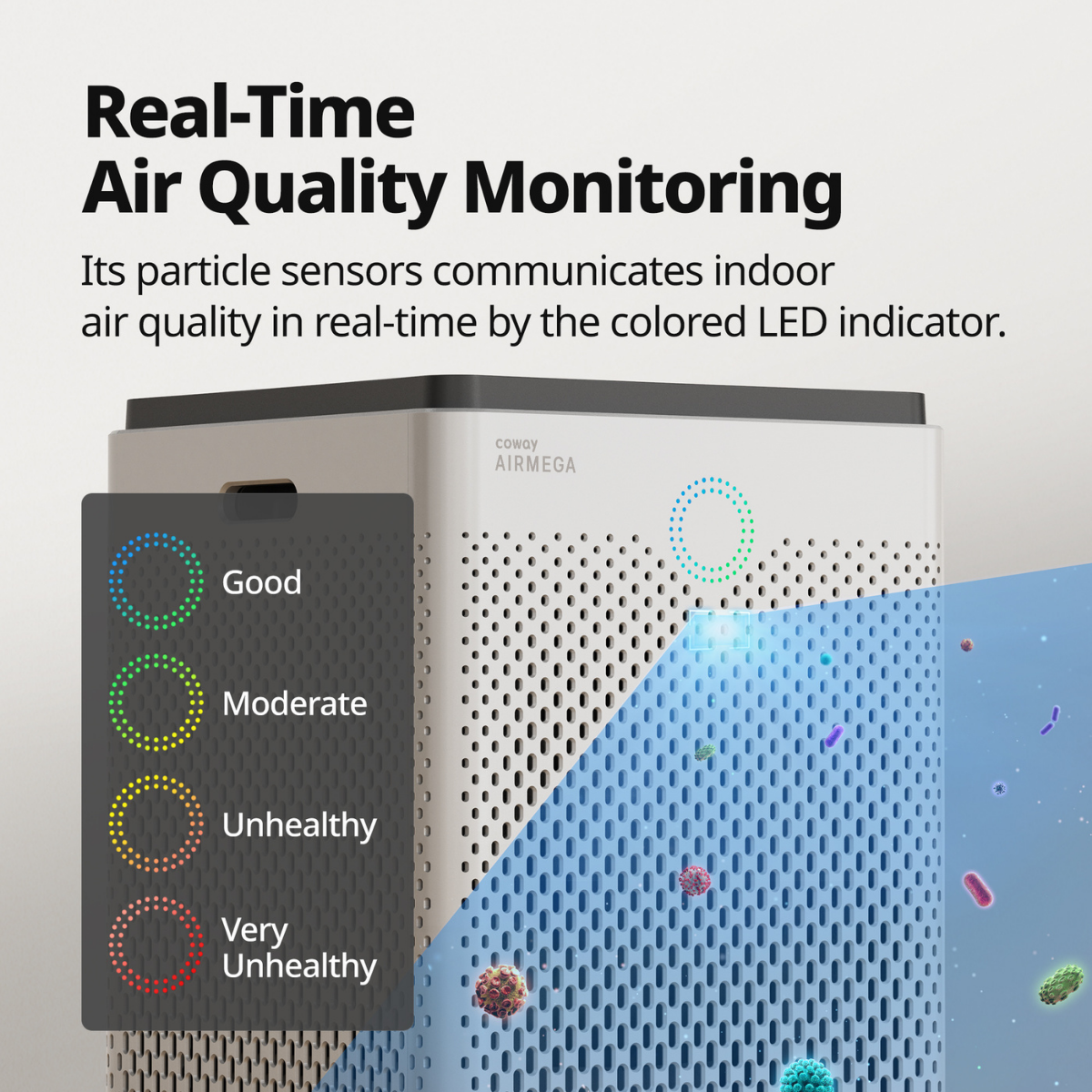 Real-Time
Air Quality Monitoring

Its particle sensors communicates indoor air quality in real-time by the colored LED indicator.

coway
AIRMEGA

Good

Moderate

Unhealthy

Very Unhealthy