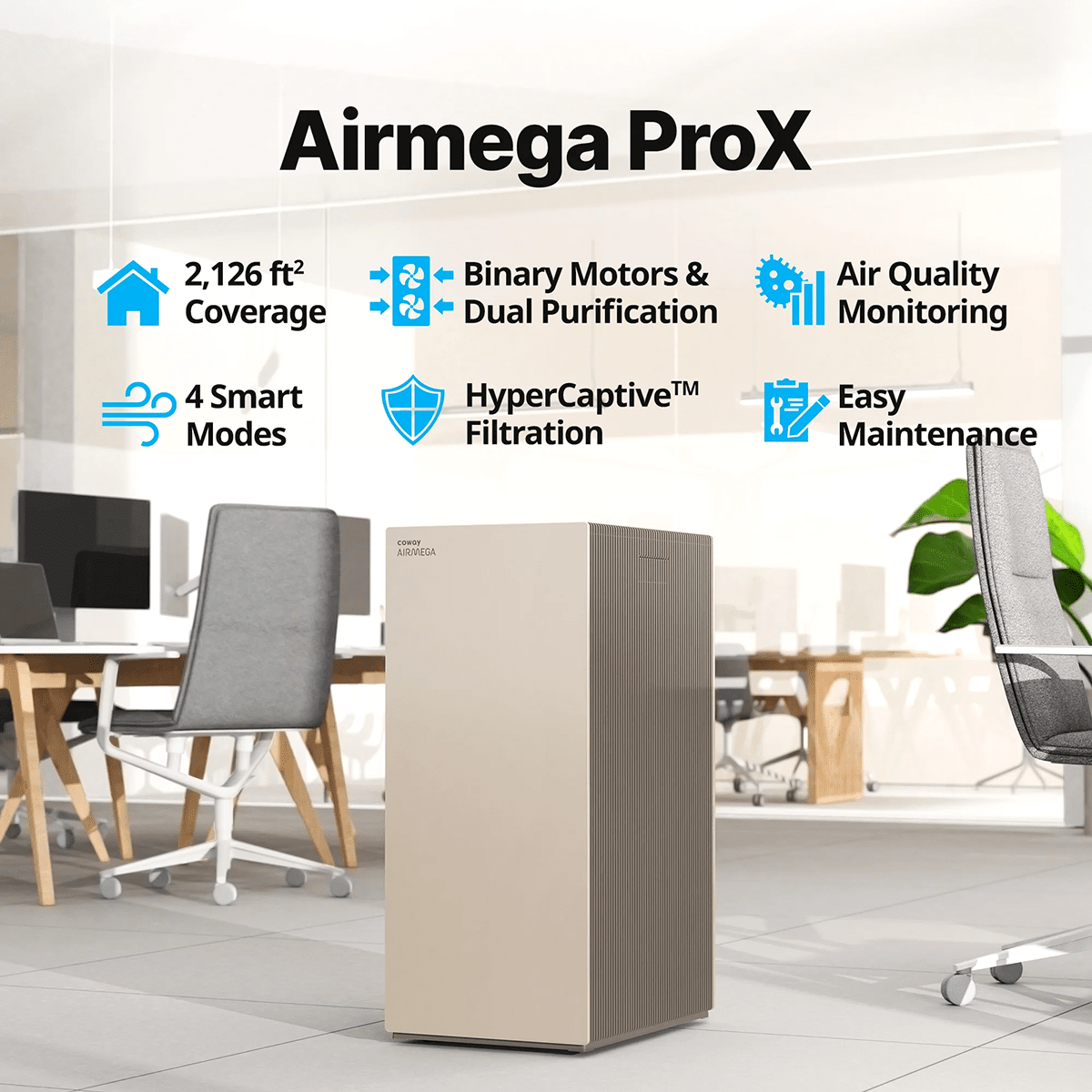 Airmega ProX

2,126 ft$^2$ Coverage

Binary Motors & Dual Purification

Air Quality Monitoring

4 Smart Modes

HyperCaptive™ Filtration

Easy Maintenance

coway
AIRMEGA