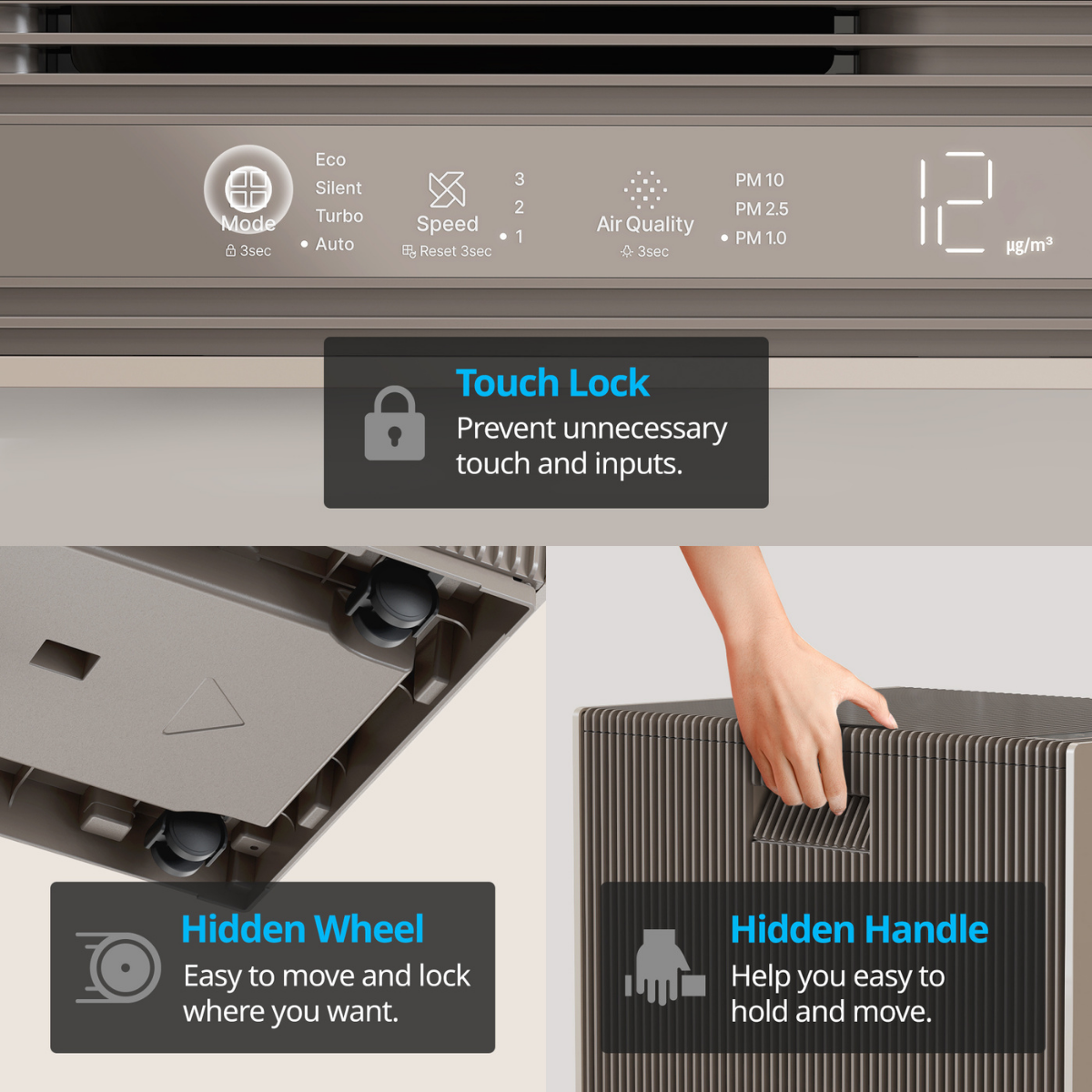 Mode
3sec

Eco
Silent
Turbo
Auto

Speed
Reset 3sec

3
2
1

Air Quality
3sec

PM 10
PM 2.5
PM 1.0

12 μg/m³

Touch Lock
Prevent unnecessary touch and inputs.

Hidden Wheel
Easy to move and lock where you want.

Hidden Handle
Help you easy to hold and move.