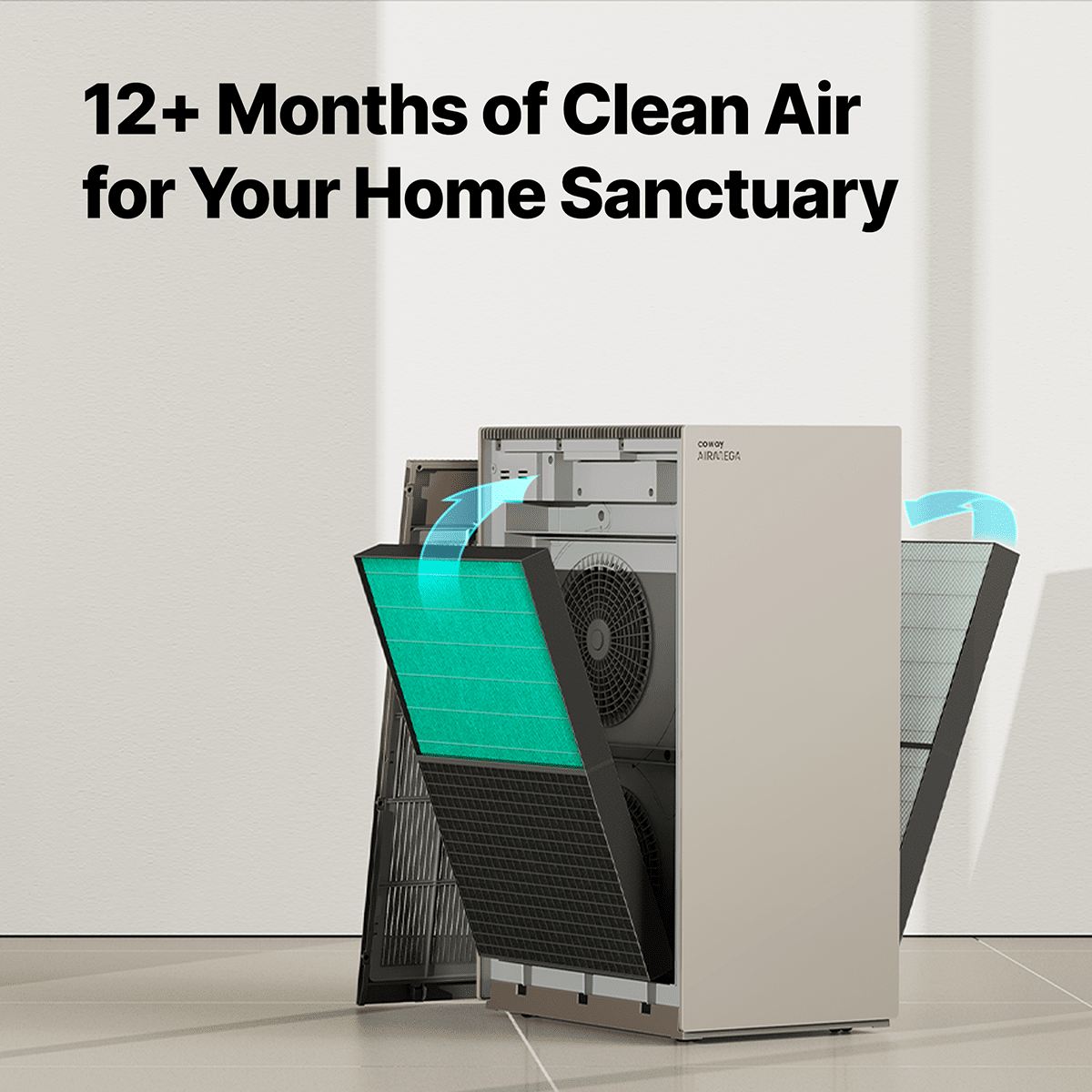 12+ Months of Clean Air for Your Home Sanctuary

coway
AIRMEGA