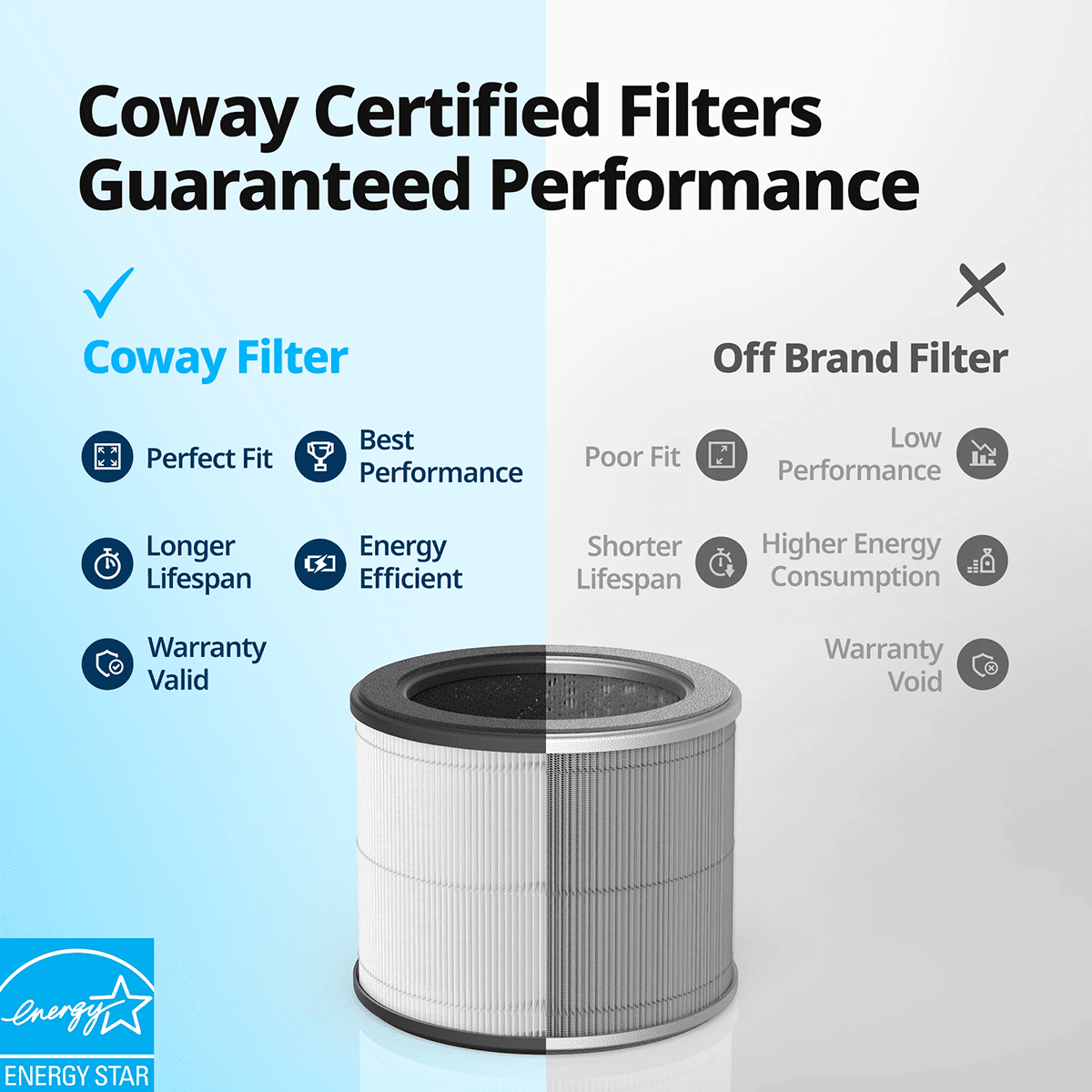 Coway Certified Filters
Guaranteed Performance

Coway Filter

Perfect Fit

Best Performance

Longer Lifespan

Energy Efficient

Warranty Valid

Off Brand Filter

Poor Fit

Low Performance

Shorter Lifespan

Higher Energy Consumption

Warranty Void

energy

ENERGY STAR