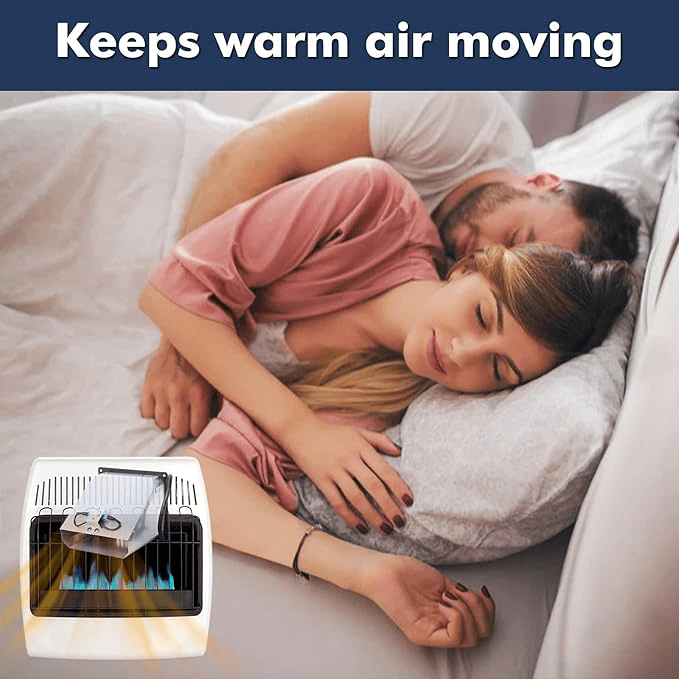 Keeps warm air moving