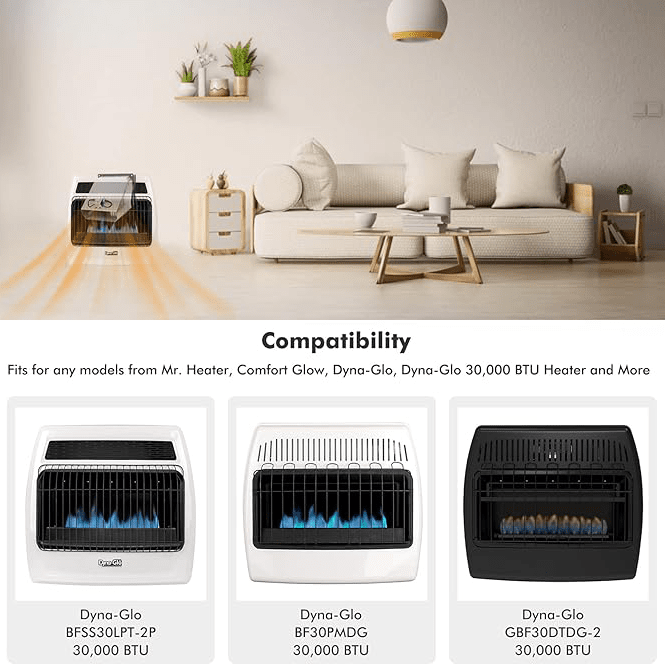 Compatibility

Fits for any models from Mr. Heater, Comfort Glow, Dyna-Glo, Dyna-Glo 30,000 BTU Heater and More

Dyna-Glo

Dyna-Glo
BFSS30LPT-2P
30,000 BTU

Dyna-Glo
BF30PMDG
30,000 BTU

Dyna-Glo
GBF30DTDG-2
30,000 BTU