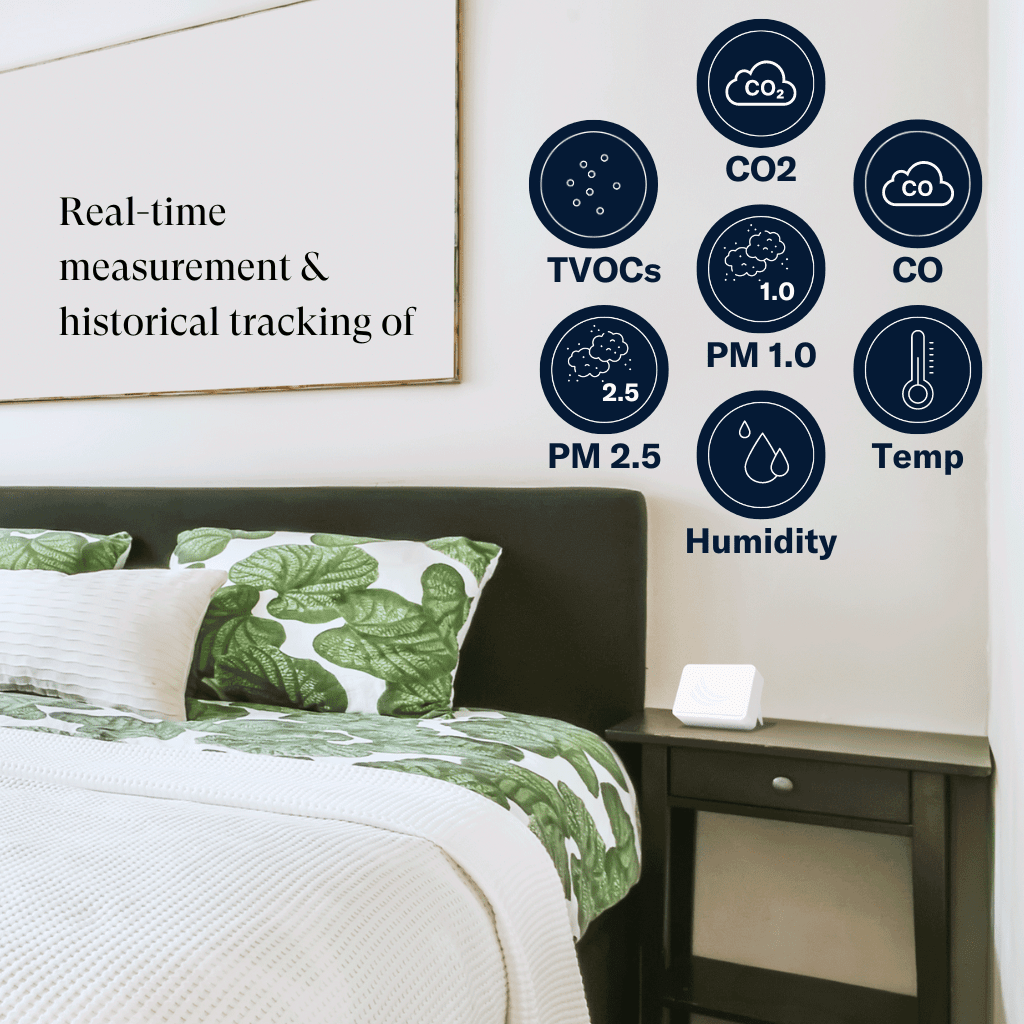 Real-time measurement & historical tracking of

$CO_2$
CO2

TVOCs

CO
CO

1.0
PM 1.0

2.5
PM 2.5

Temp

Humidity