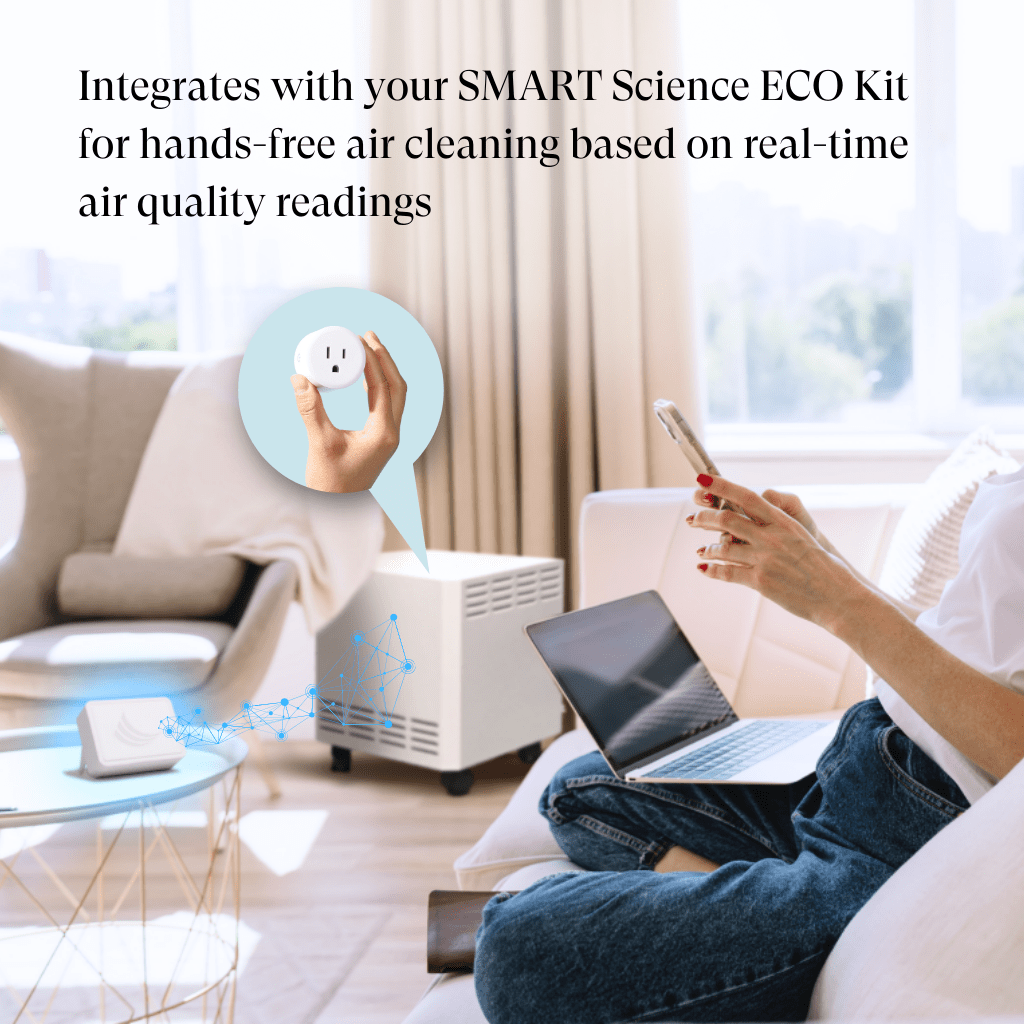 Integrates with your SMART Science ECO Kit for hands-free air cleaning based on real-time air quality readings