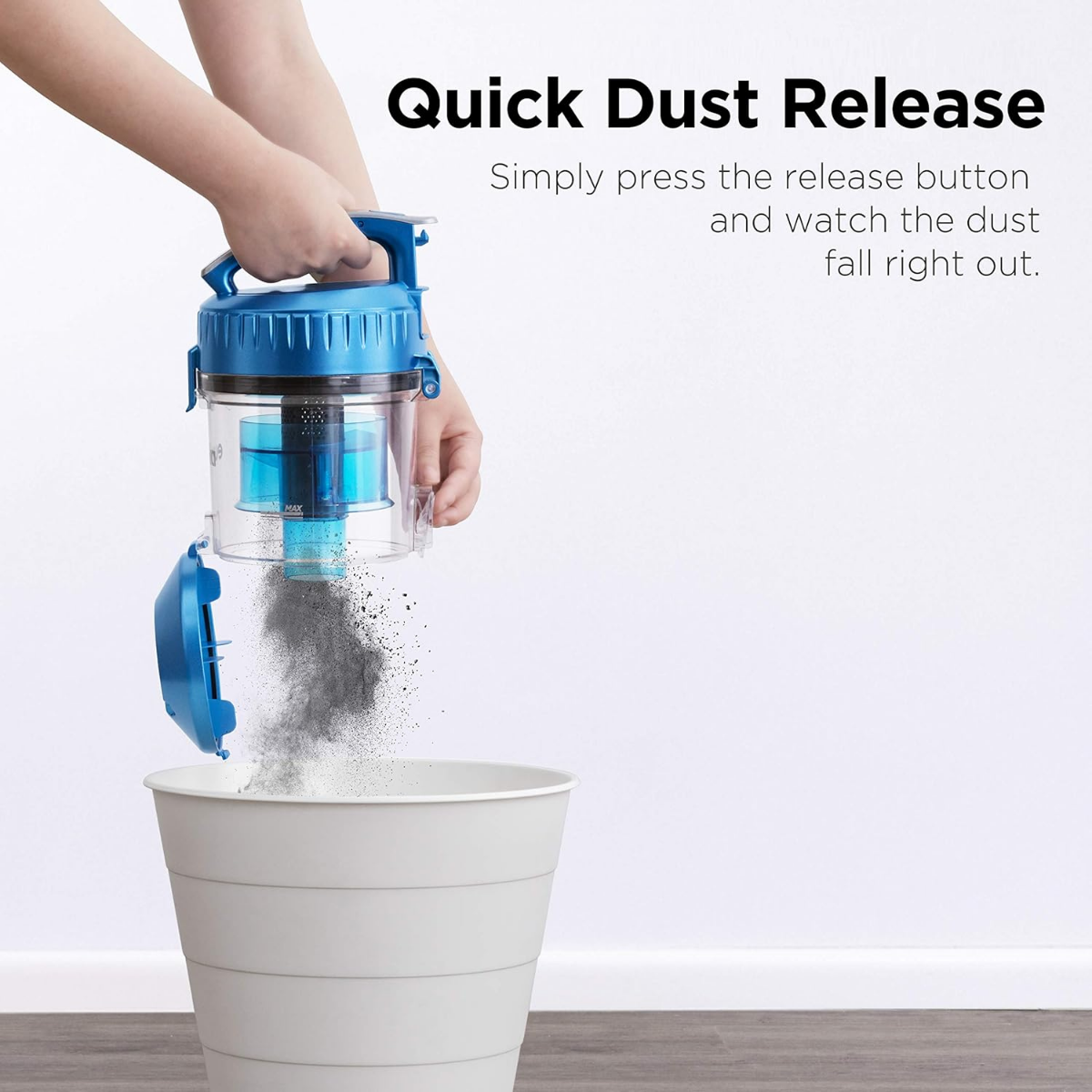 Quick Dust Release

Simply press the release button and watch the dust fall right out.

MAX