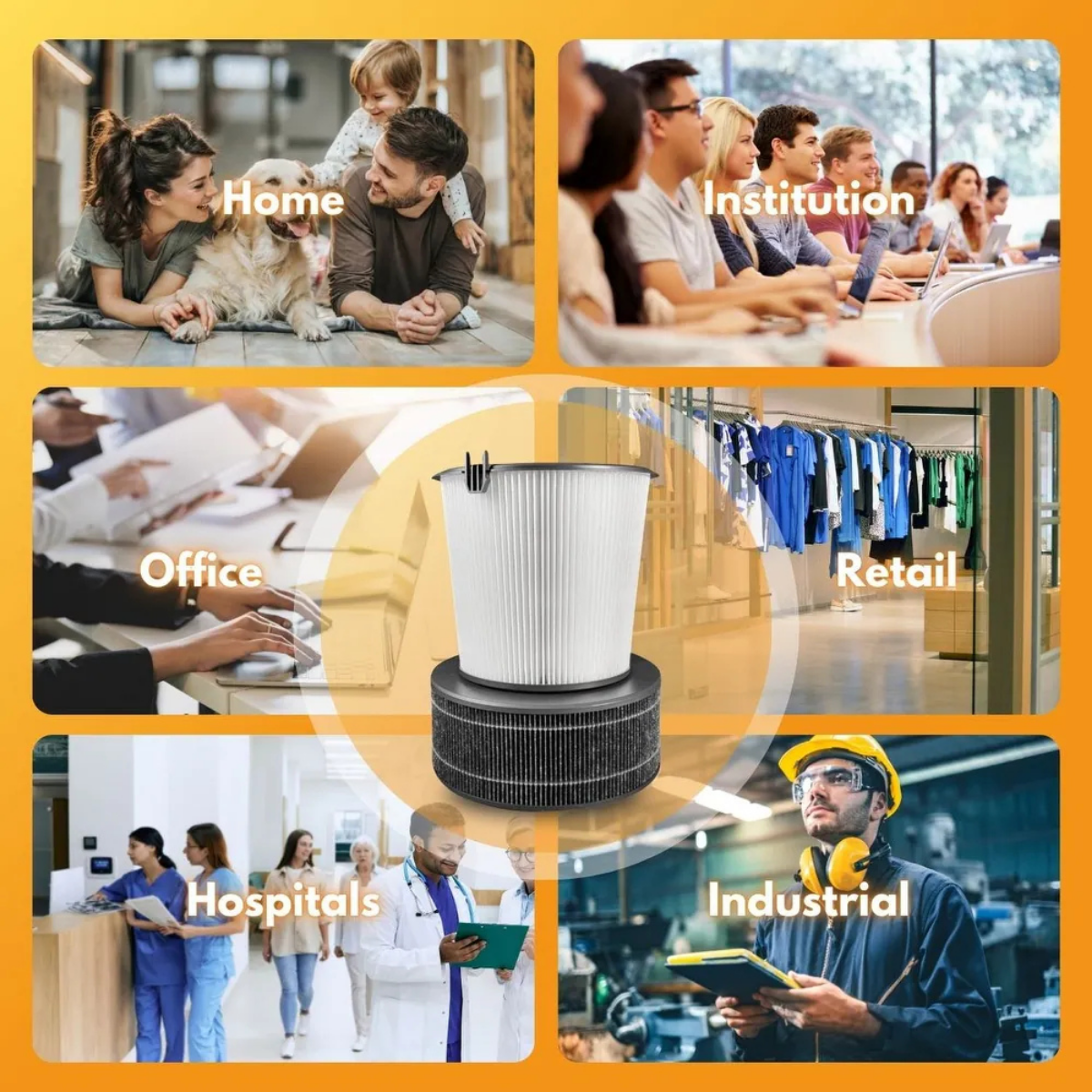 Home
Institution
Office
Retail
Hospitals
Industrial