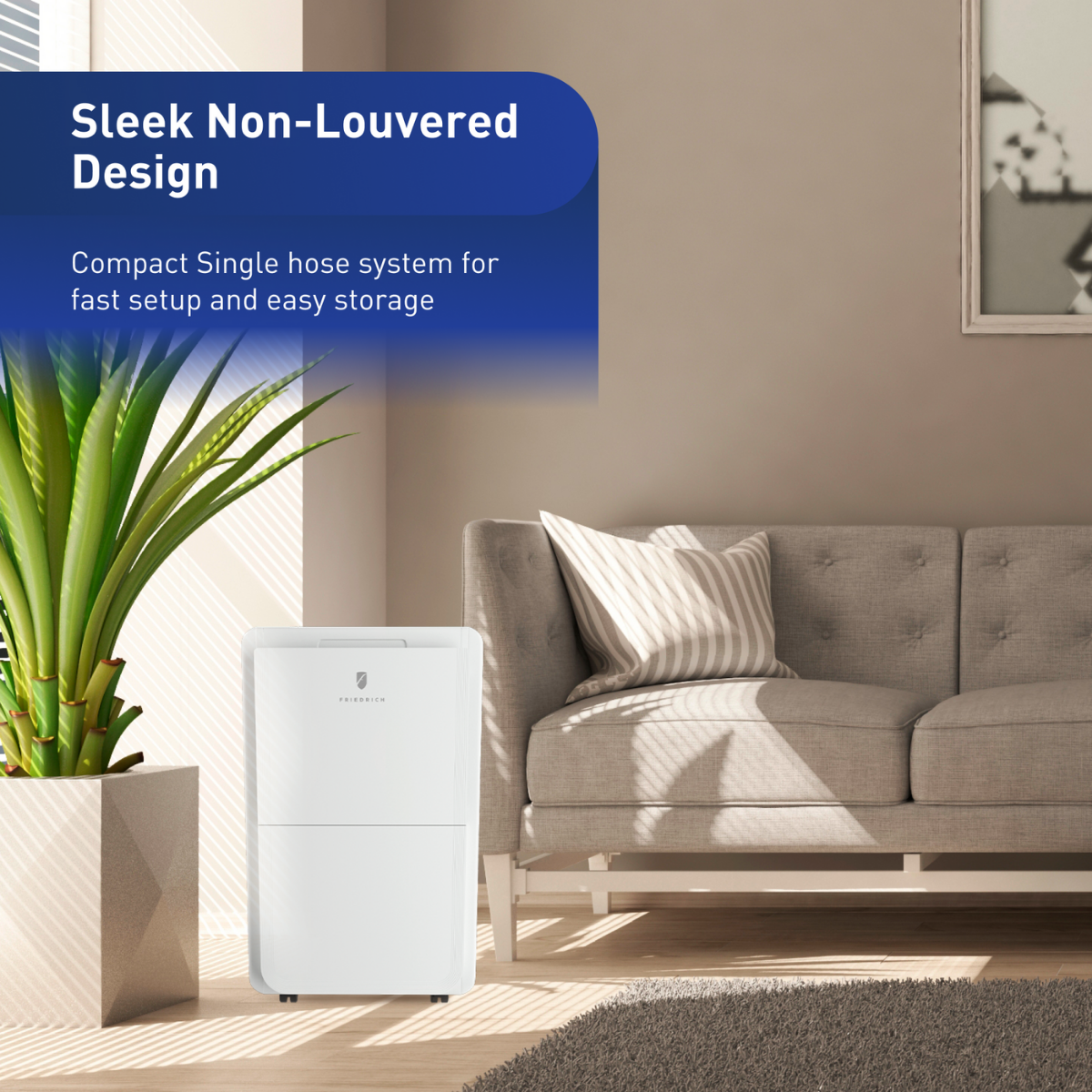 Sleek Non-Louvered Design

Compact Single hose system for fast setup and easy storage

FRIEDRICH