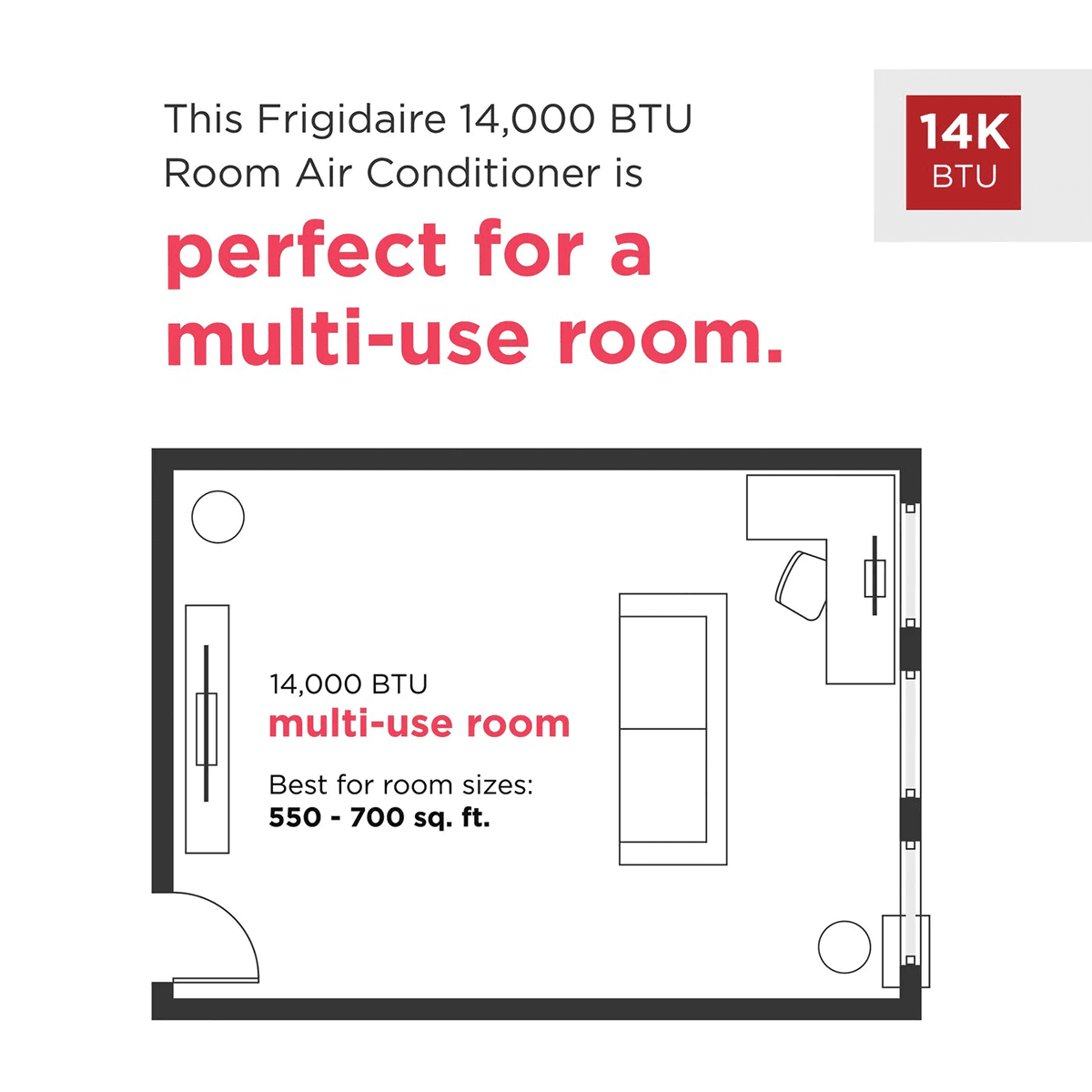 This Frigidaire 14,000 BTU Room Air Conditioner is

perfect for a multi-use room.

14K
BTU

14,000 BTU
multi-use room

Best for room sizes:
550 - 700 sq. ft.