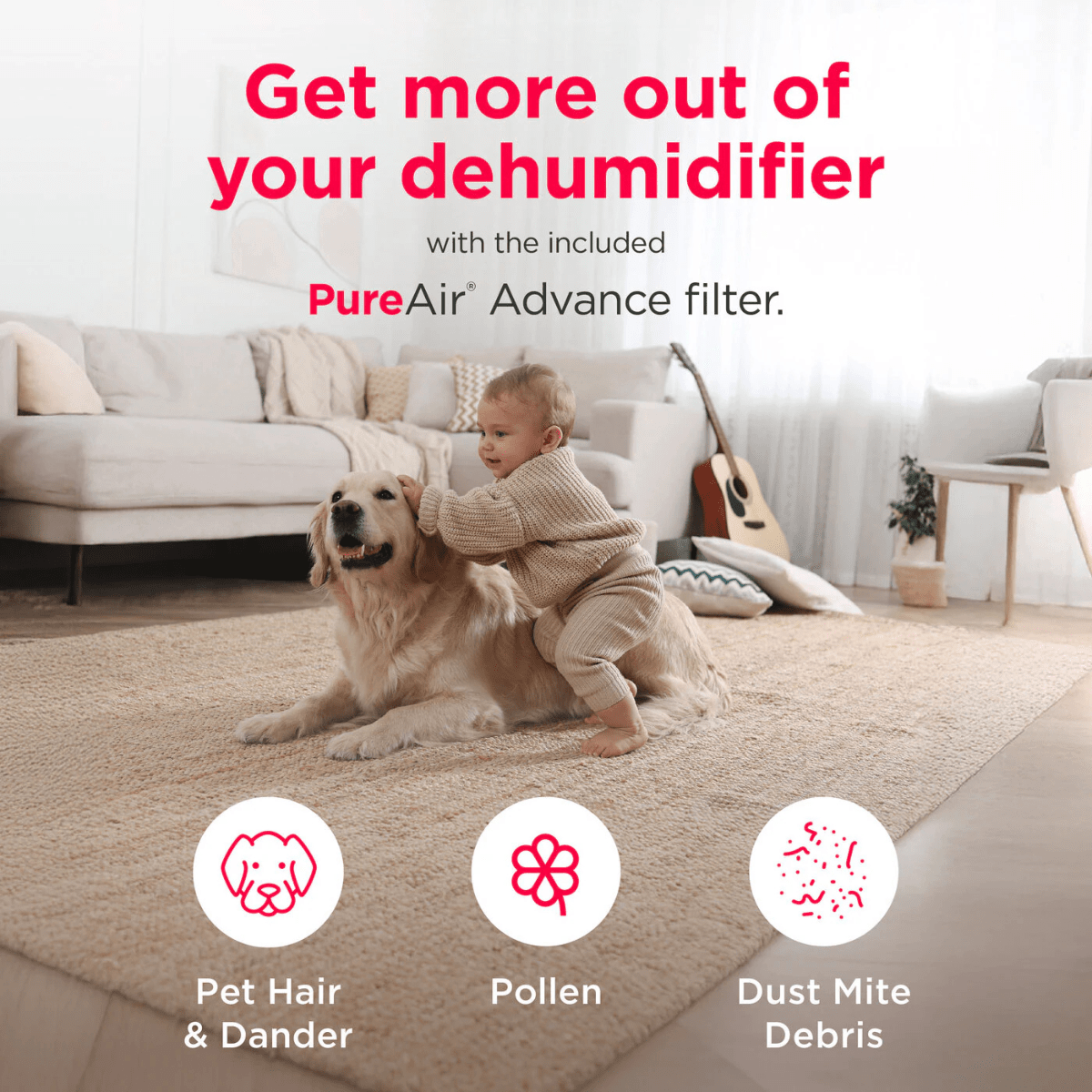 Get more out of your dehumidifier

with the included

PureAir® Advance filter.

Pet Hair & Dander

Pollen

Dust Mite Debris