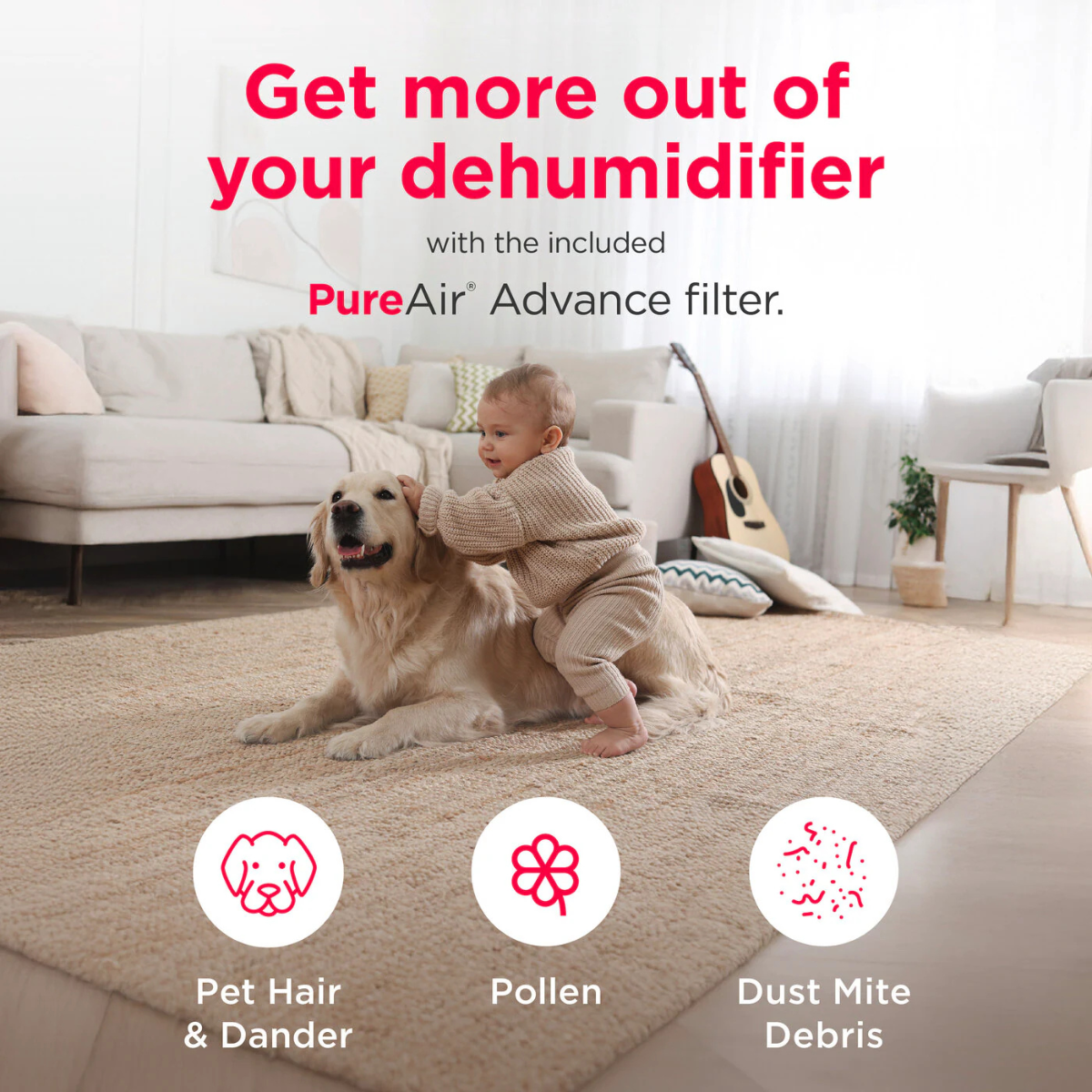 Get more out of your dehumidifier

with the included

PureAir® Advance filter.

Pet Hair & Dander

Pollen

Dust Mite Debris