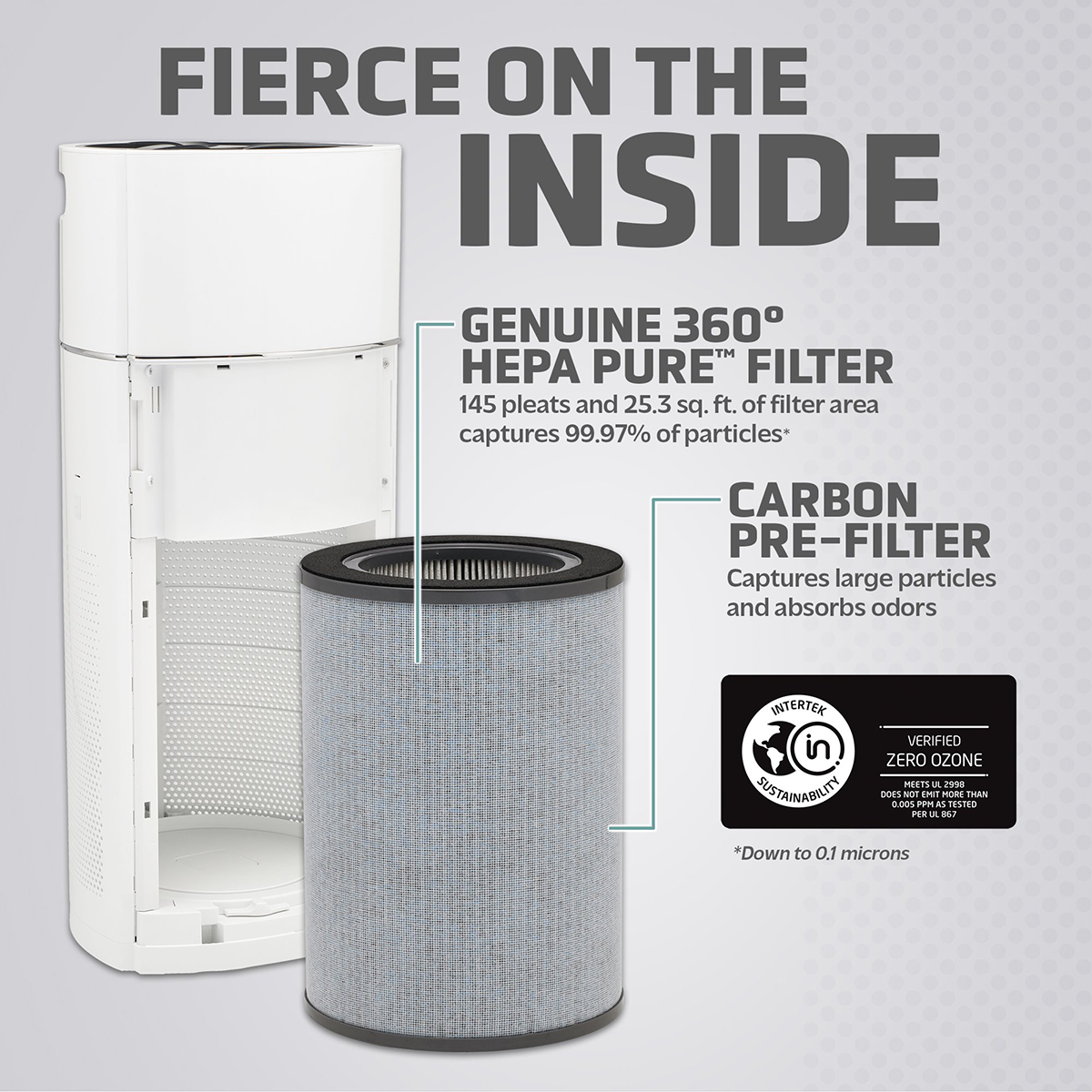 FIERCE ON THE INSIDE

GENUINE 360° HEPA PURE™ FILTER
145 pleats and 25.3 sq. ft. of filter area captures 99.97% of particles*

CARBON PRE-FILTER
Captures large particles and absorbs odors

INTERTEK
SUSTAINABILITY
in
VERIFIED
ZERO OZONE
MEETS UL 2998
DOES NOT EMIT MORE THAN 0.005 PPM AS TESTED PER UL 867

*Down to 0.1 microns