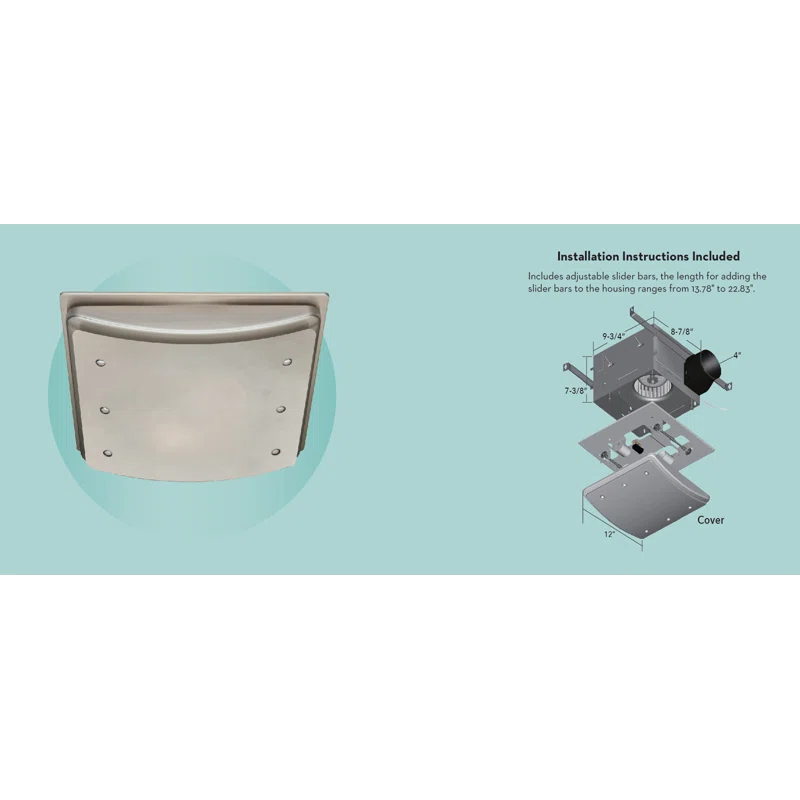 Installation Instructions Included

Includes adjustable slider bars, the length for adding the slider bars to the housing ranges from 13.78" to 22.83".

9-3/4"
8-7/8"
4"
7-3/8"
Cover
12"