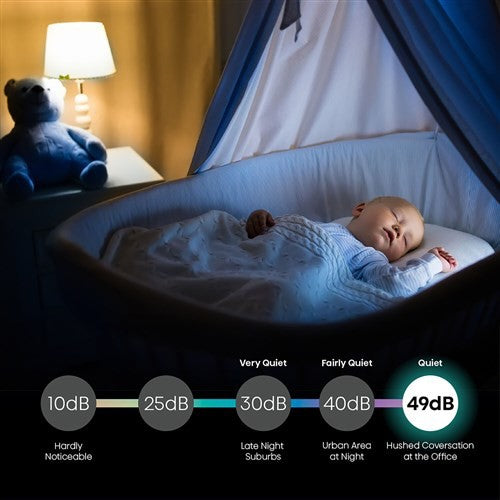 Very Quiet

Fairly Quiet

Quiet

10dB

25dB

30dB

40dB

49dB

Hardly Noticeable

Late Night Suburbs

Urban Area at Night

Hushed Coversation at the Office