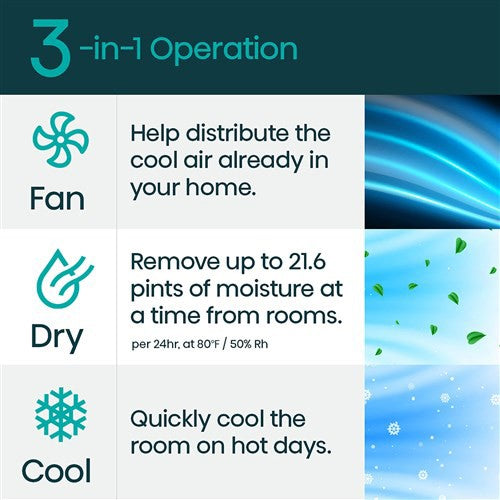 3-in-1 Operation

Fan

Help distribute the cool air already in your home.

Dry

Remove up to 21.6 pints of moisture at a time from rooms.

per 24hr, at 80°F / 50% Rh

Cool

Quickly cool the room on hot days.