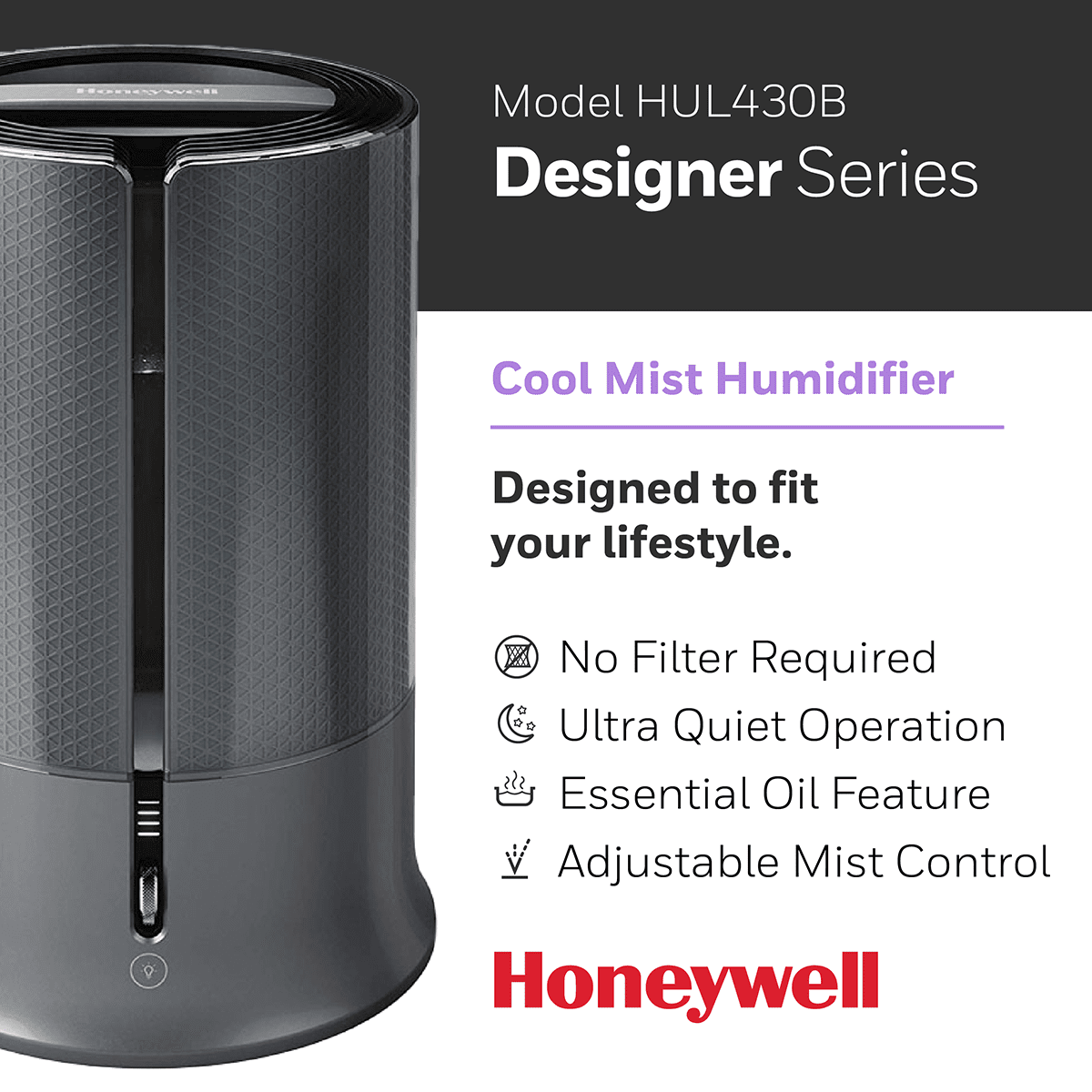 Honeywell

Model HUL430B
Designer Series

Cool Mist Humidifier

Designed to fit your lifestyle.

No Filter Required
Ultra Quiet Operation
Essential Oil Feature
Adjustable Mist Control

Honeywell