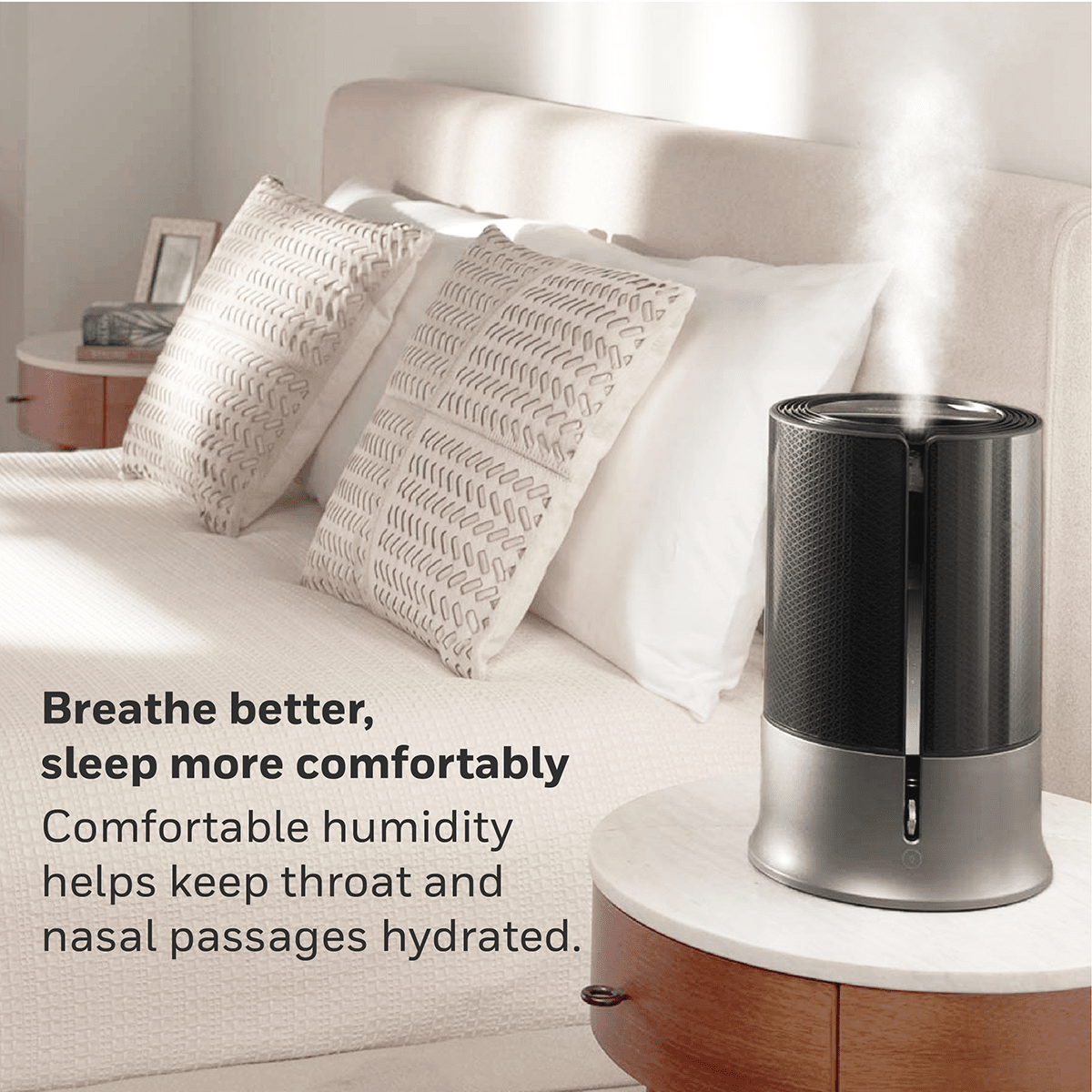 Breathe better, sleep more comfortably

Comfortable humidity helps keep throat and nasal passages hydrated.