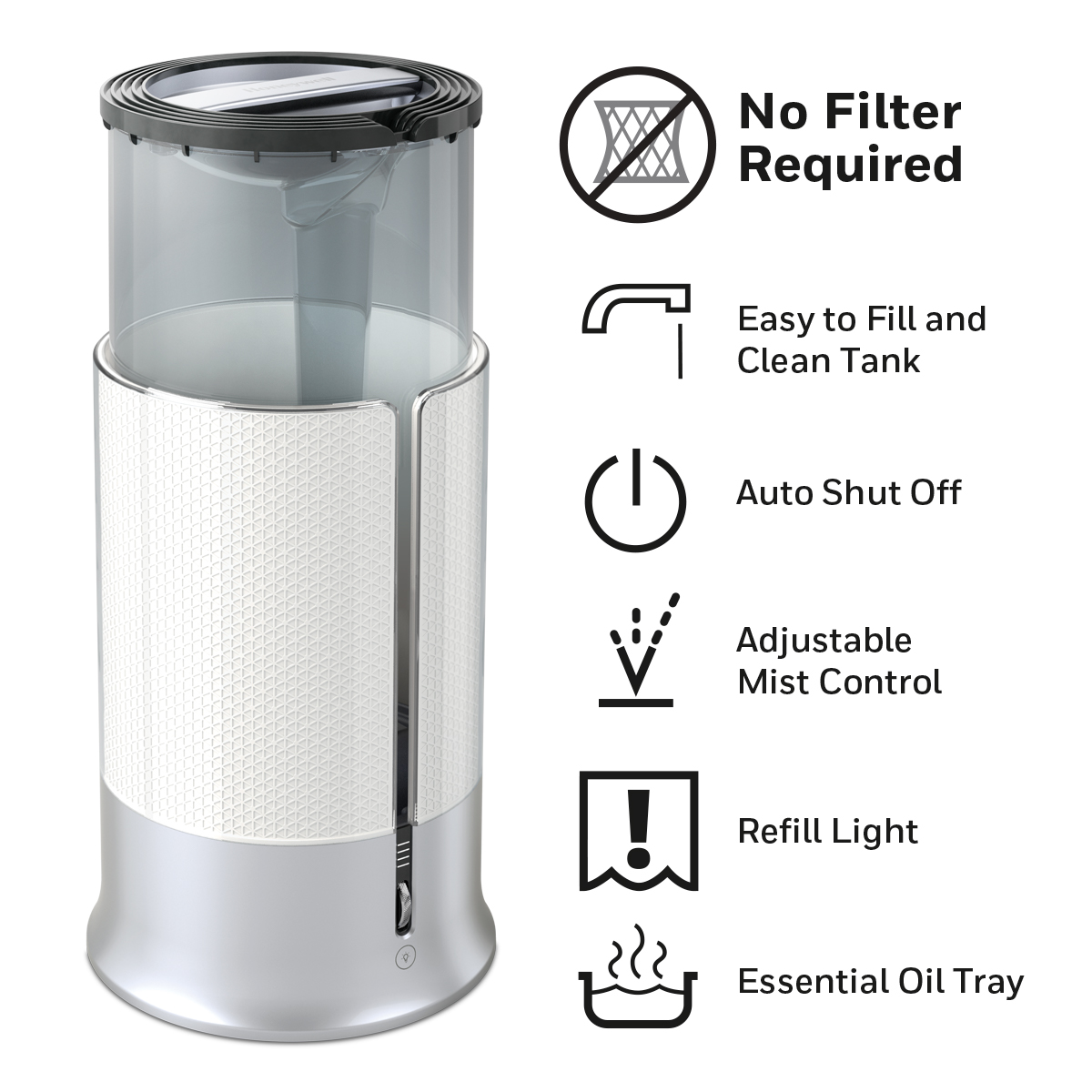 No Filter Required

Easy to Fill and Clean Tank

Auto Shut Off

Adjustable Mist Control

Refill Light

Essential Oil Tray