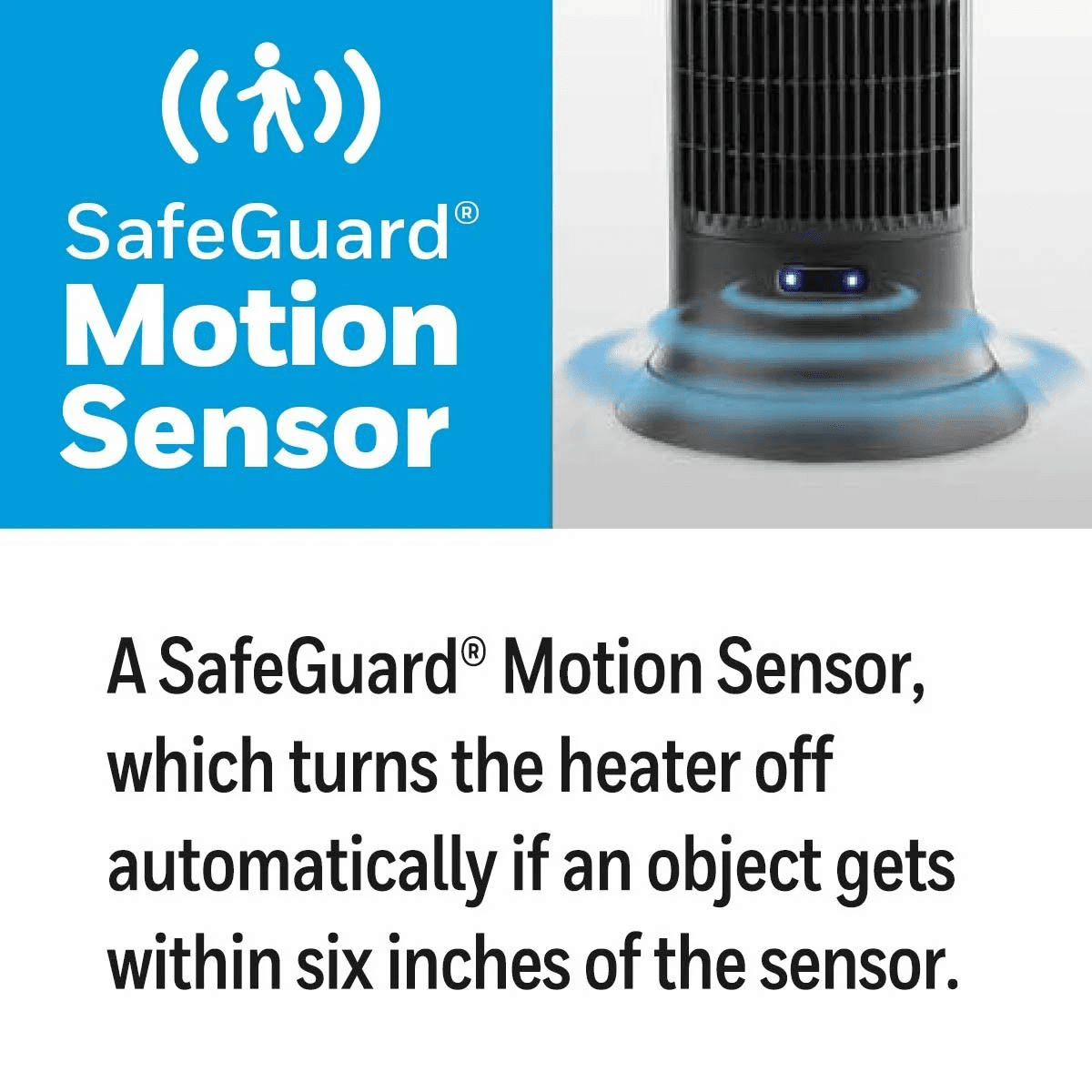 SafeGuard®
Motion Sensor

A SafeGuard® Motion Sensor, which turns the heater off automatically if an object gets within six inches of the sensor.