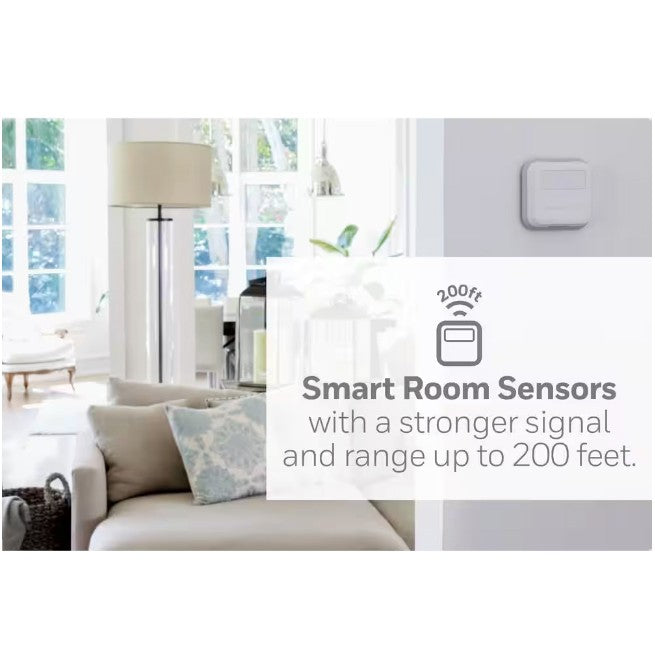 200ft

Smart Room Sensors
with a stronger signal and range up to 200 feet.