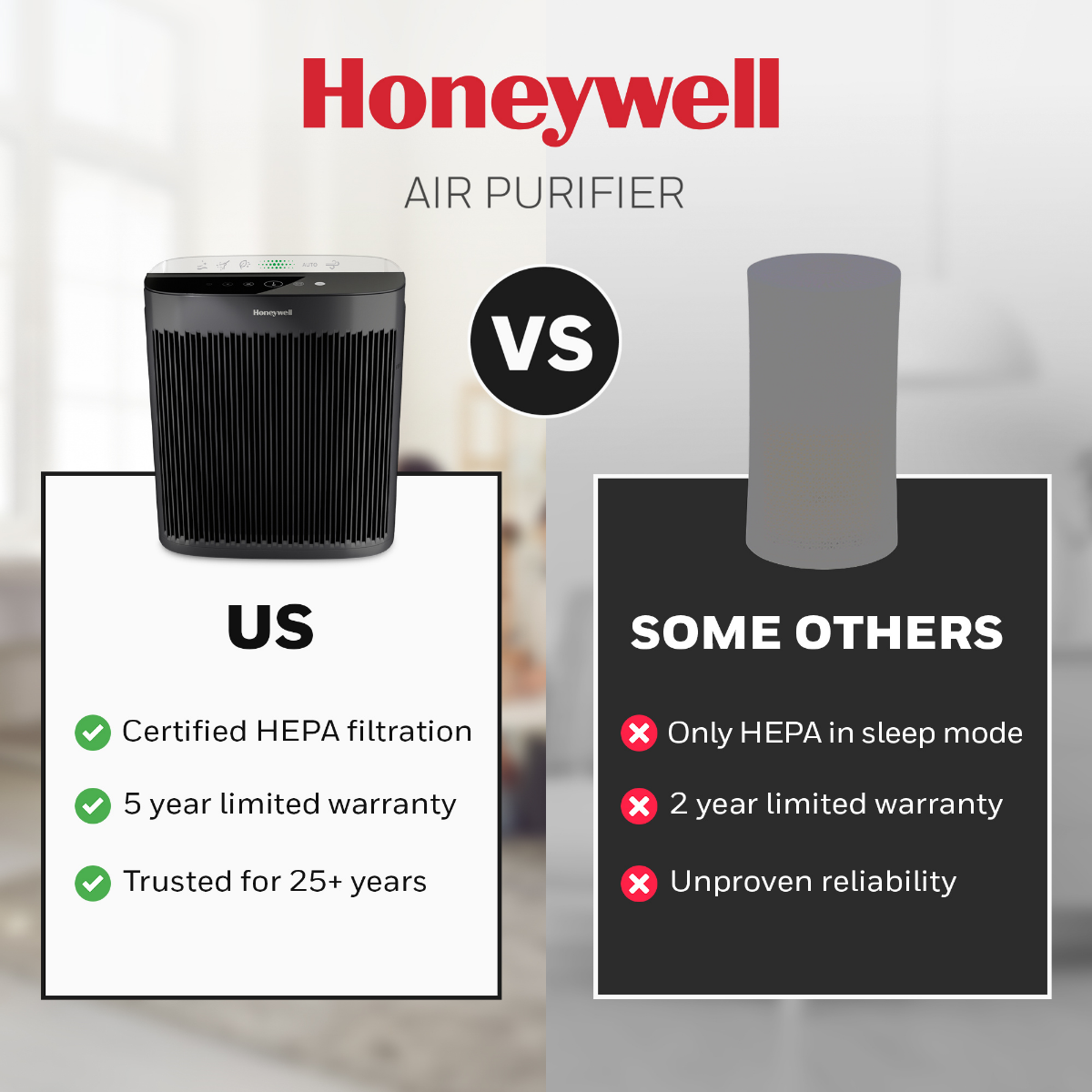 Honeywell
AIR PURIFIER

AUTO

Honeywell

VS

US

Certified HEPA filtration

5 year limited warranty

Trusted for 25+ years

SOME OTHERS

Only HEPA in sleep mode

2 year limited warranty

Unproven reliability